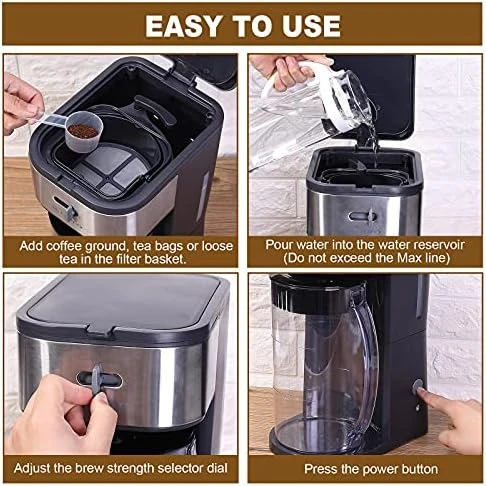 EASY TO USE

Add coffee ground, tea bags or loose tea in the filter basket.

Pour water into the water reservoir (Do not exceed the Max line)

Adjust the brew strength selector dial

Press the power button