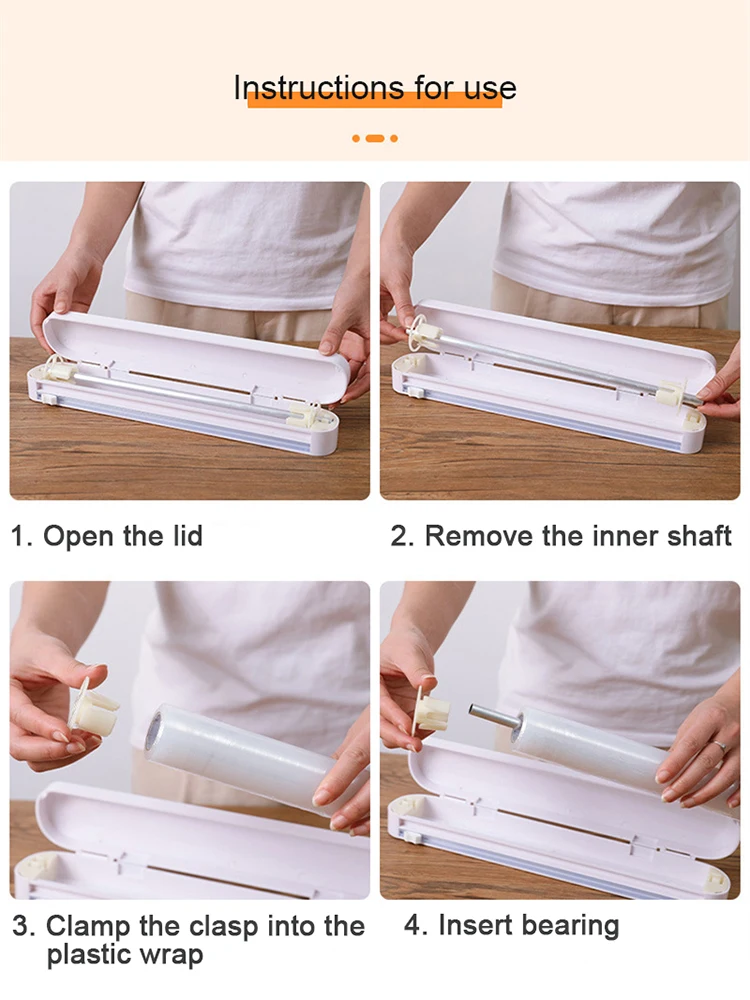 Instructions for use

1. Open the lid

2. Remove the inner shaft

3. Clamp the clasp into the plastic wrap

4. Insert bearing