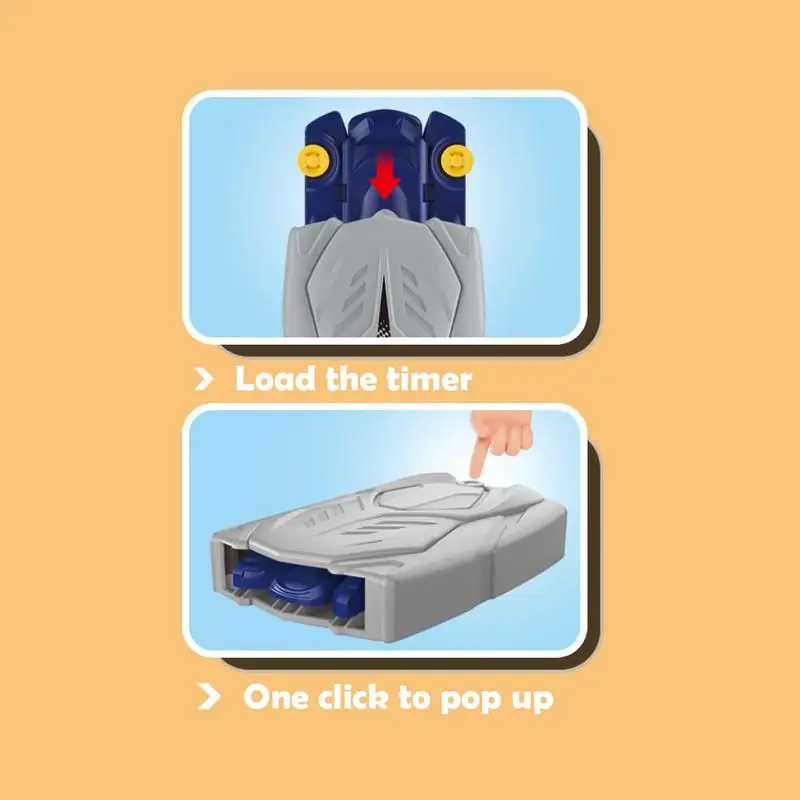 > Load the timer

> One click to pop up