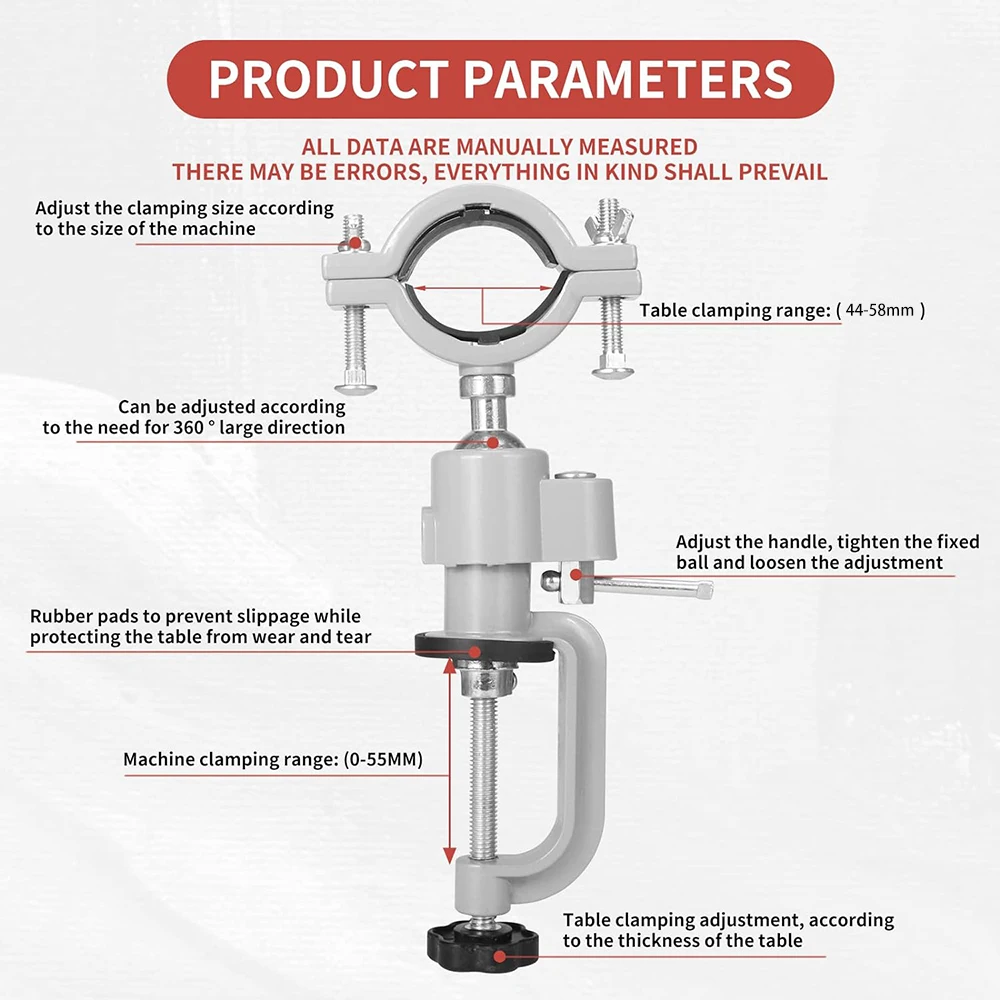 PRODUCT PARAMETERS

ALL DATA ARE MANUALLY MEASURED
THERE MAY BE ERRORS, EVERYTHING IN KIND SHALL PREVAIL

Adjust the clamping size according to the size of the machine

Table clamping range: ( 44-58mm )

Can be adjusted according to the need for 360 ° large direction

Adjust the handle, tighten the fixed ball and loosen the adjustment

Rubber pads to prevent slippage while protecting the table from wear and tear

Machine clamping range: (0-55MM)

Table clamping adjustment, according to the thickness of the table