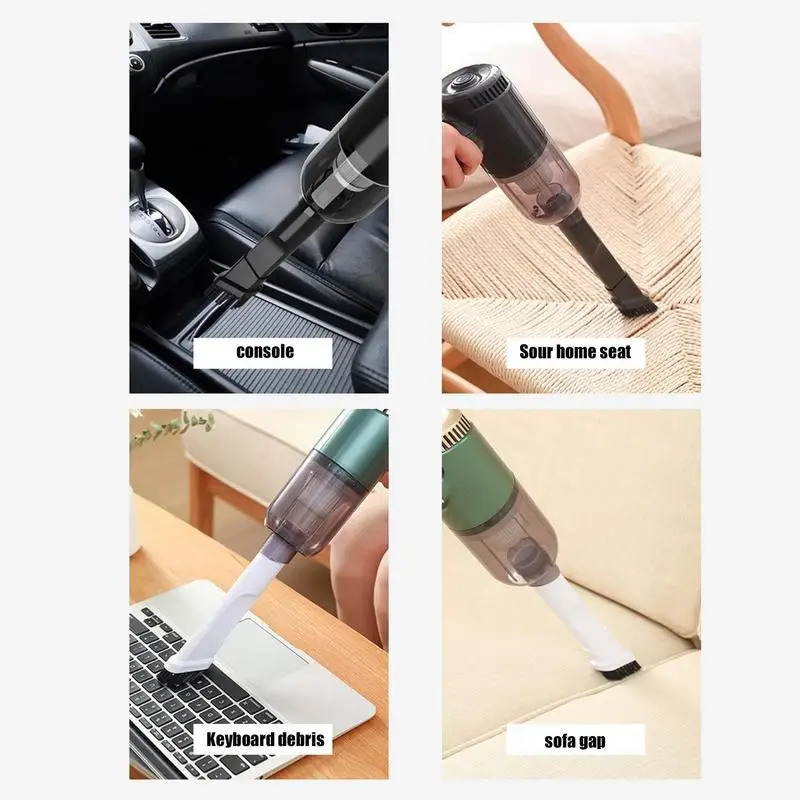 console

Sour home seat

Keyboard debris

sofa gap