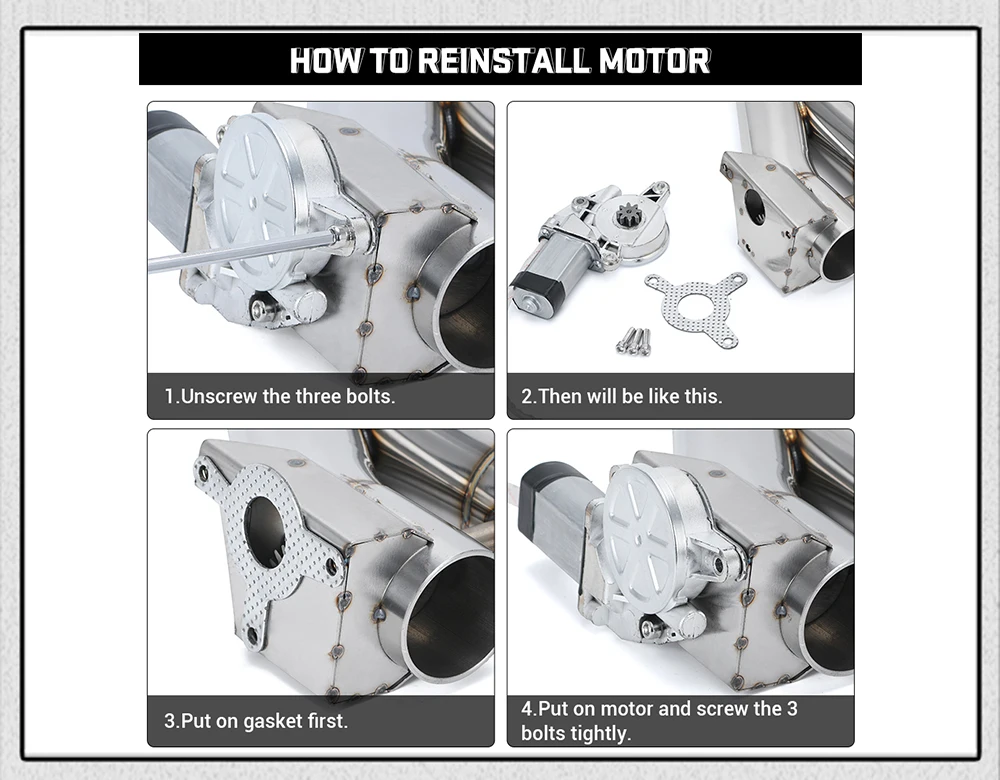 HOW TO REINSTALL MOTOR

1.Unscrew the three bolts.

2.Then will be like this.

3.Put on gasket first.

4.Put on motor and screw the 3 bolts tightly.