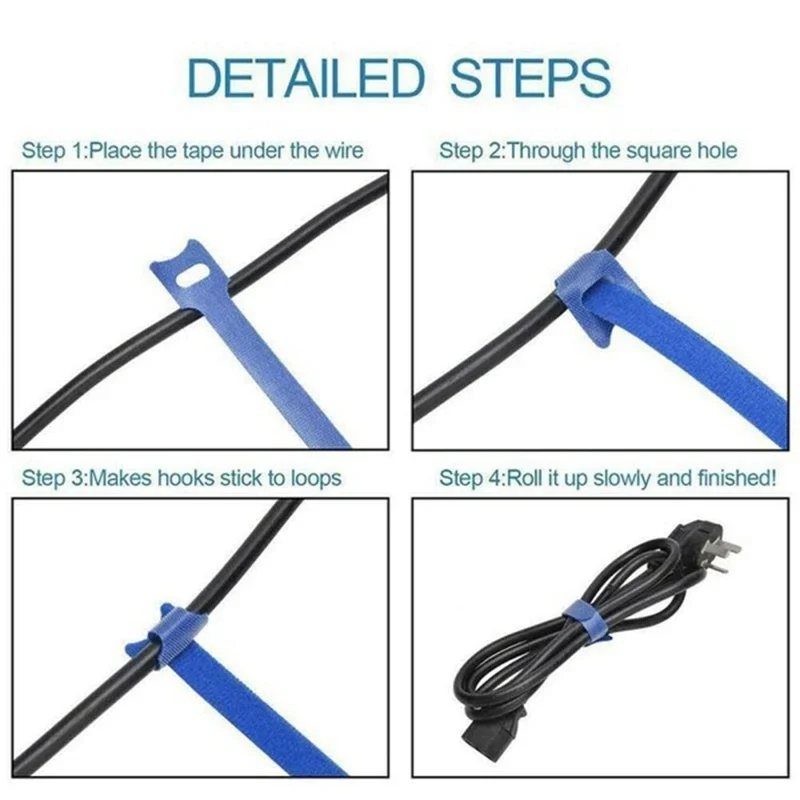 DETAILED STEPS

Step 1:Place the tape under the wire

Step 2:Through the square hole

Step 3:Makes hooks stick to loops

Step 4:Roll it up slowly and finished!