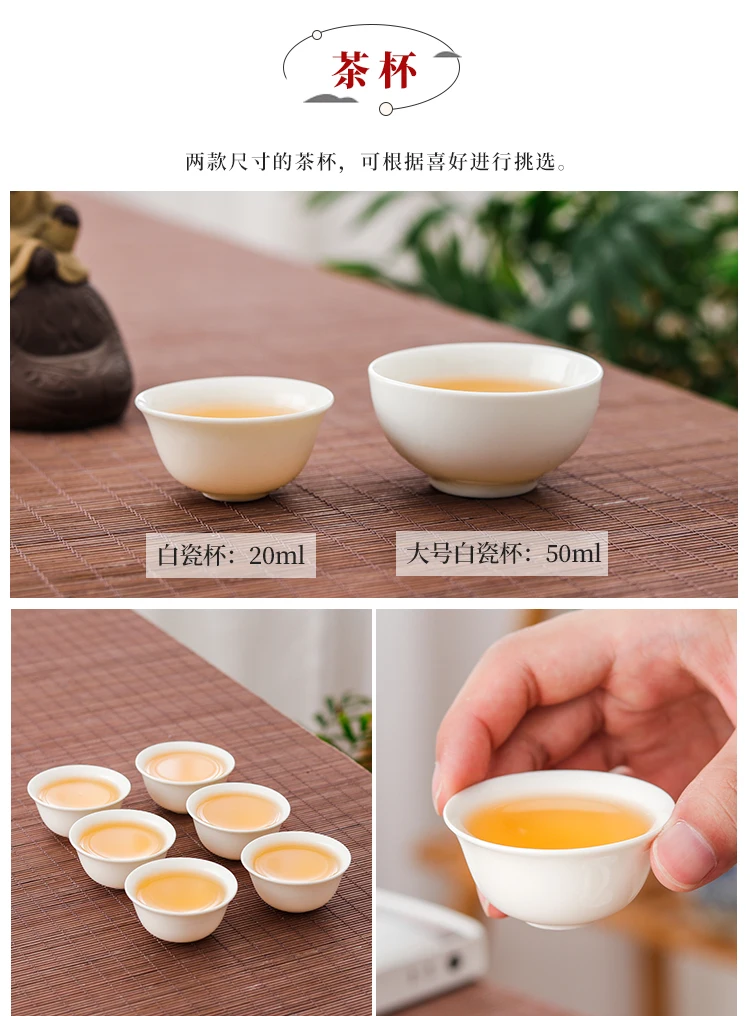 茶杯

两款尺寸的茶杯，可根据喜好进行挑选。

白瓷杯：20ml

大号白瓷杯：50ml