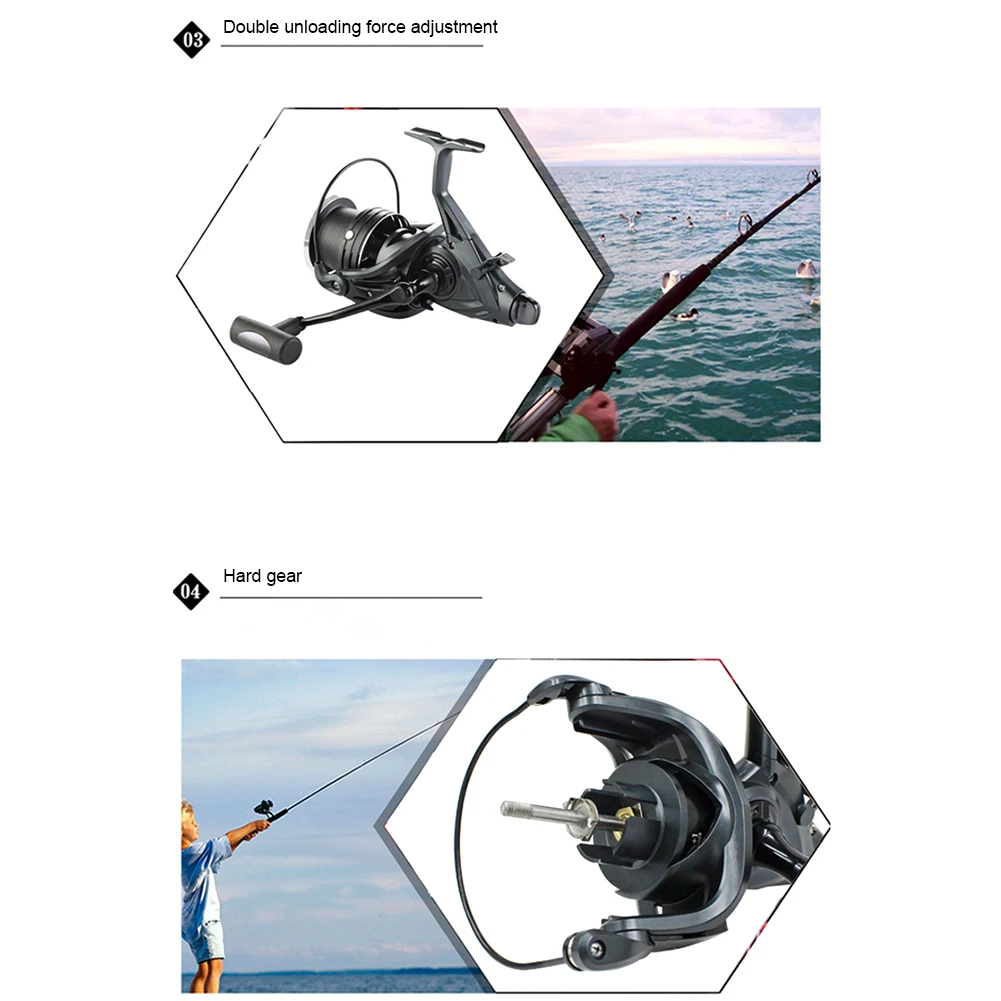 03 Double unloading force adjustment

04 Hard gear