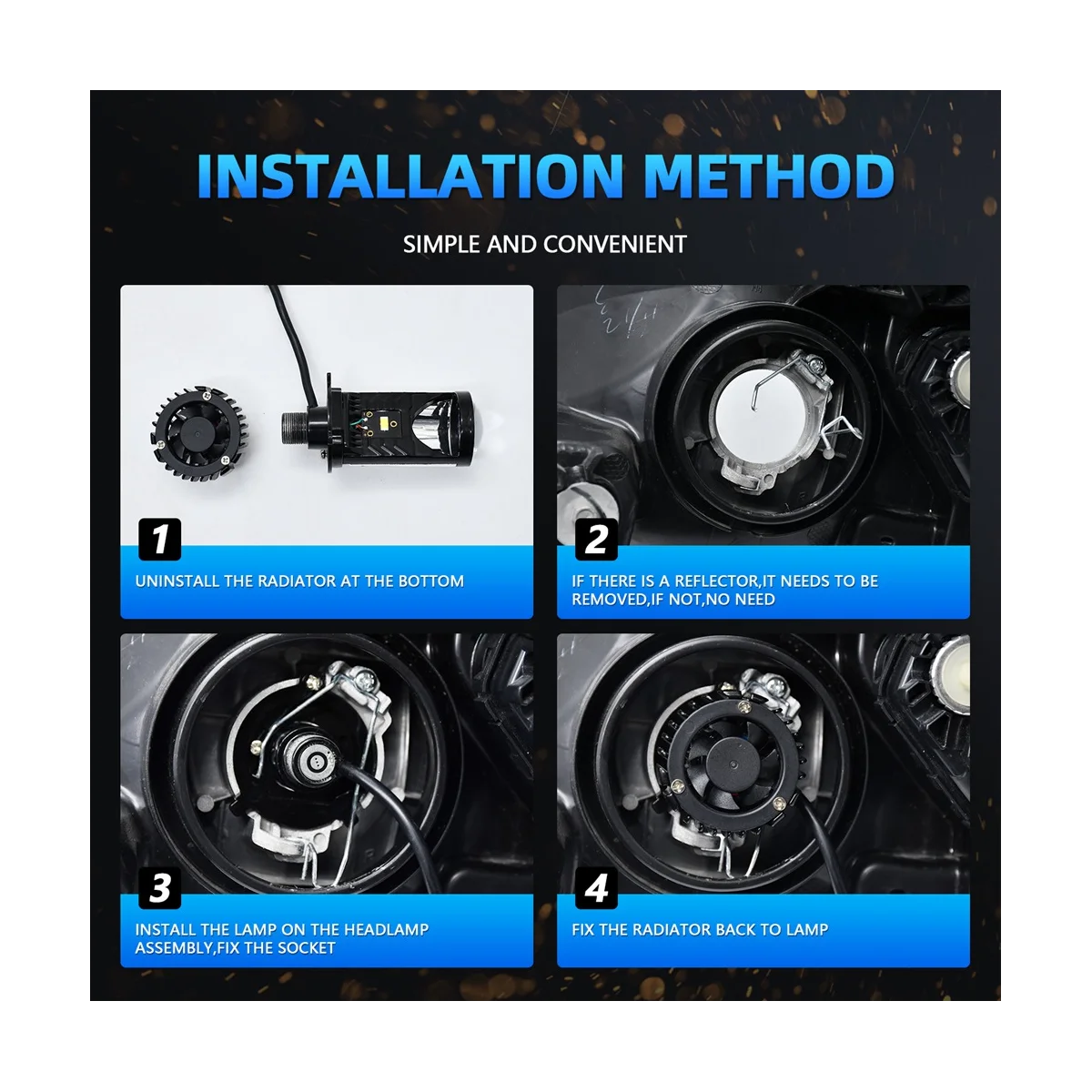 INSTALLATION METHOD

SIMPLE AND CONVENIENT

1

UNINSTALL THE RADIATOR AT THE BOTTOM

2

IF THERE IS A REFLECTOR,IT NEEDS TO BE REMOVED,IF NOT,NO NEED

3

INSTALL THE LAMP ON THE HEADLAMP ASSEMBLY,FIX THE SOCKET

4

FIX THE RADIATOR BACK TO LAMP