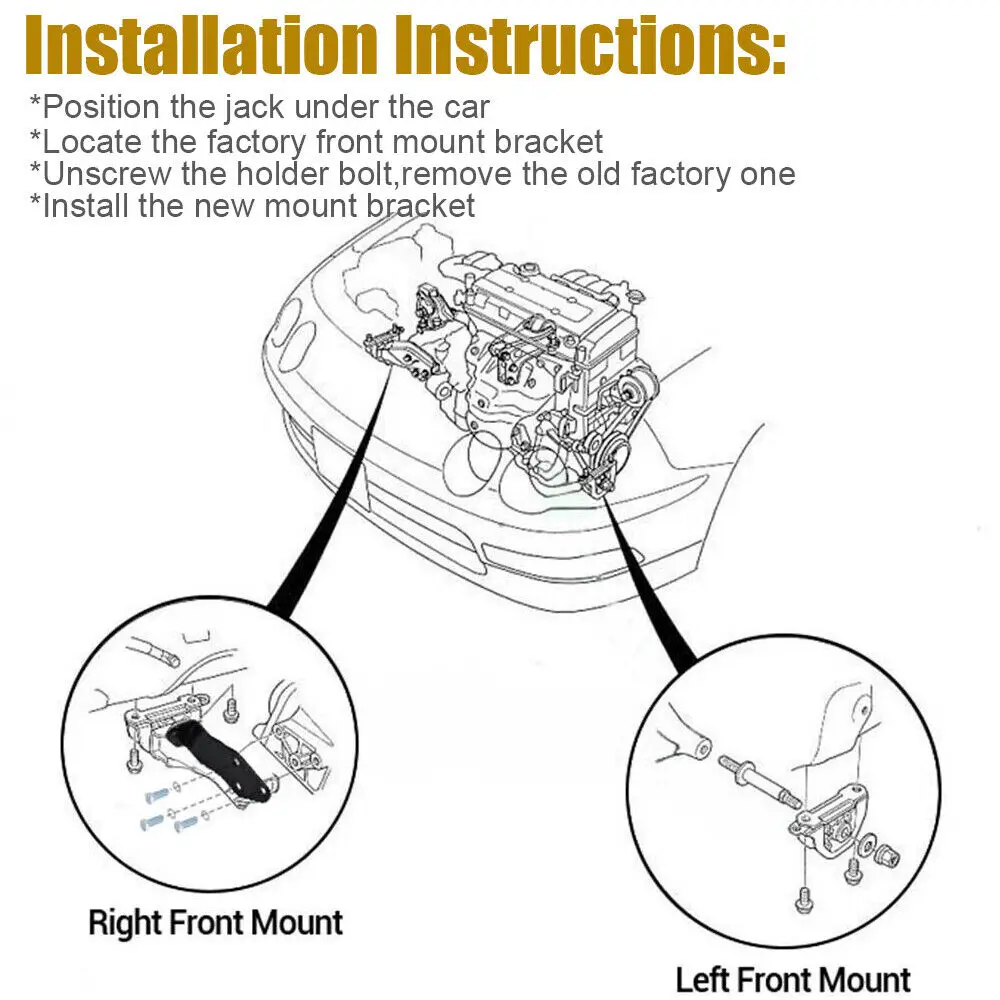 Installation Instructions:

*Position the jack under the car
*Locate the factory front mount bracket
*Unscrew the holder bolt,remove the old factory one
*Install the new mount bracket

Right Front Mount

Left Front Mount