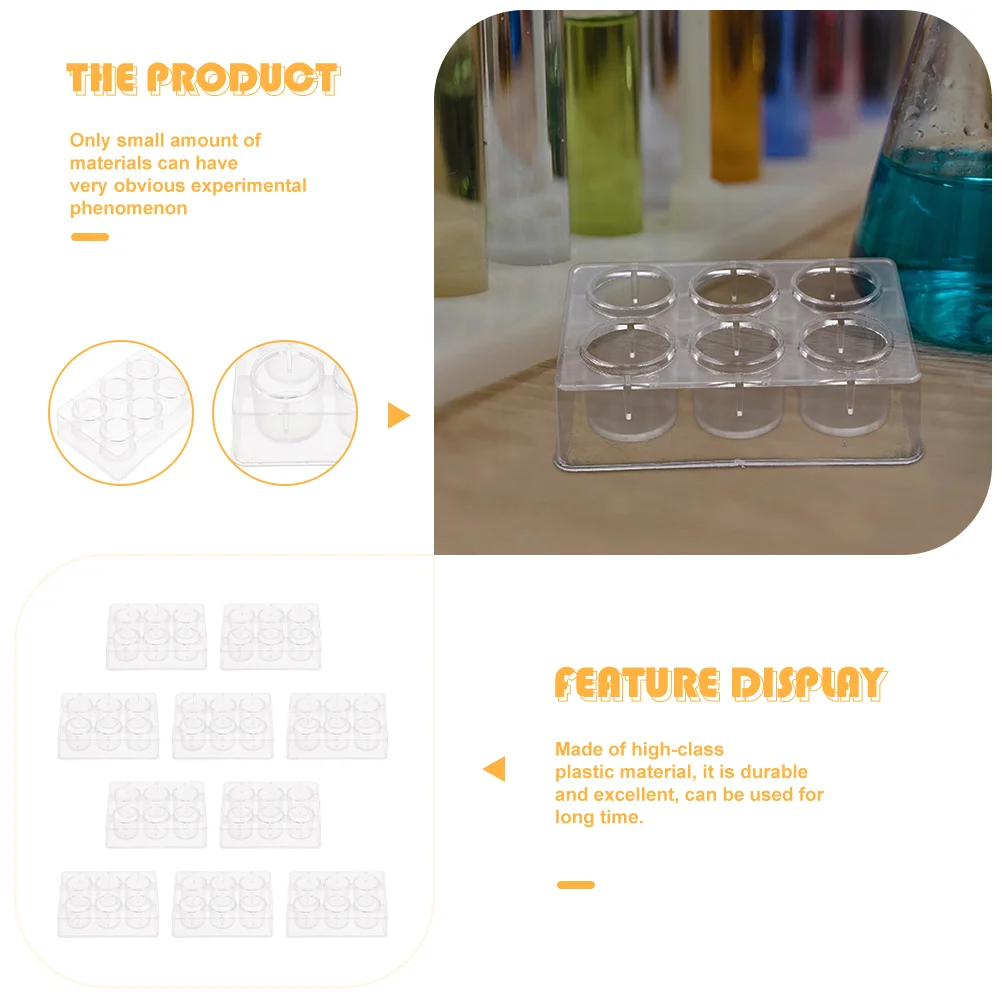 THE PRODUCT

Only small amount of materials can have very obvious experimental phenomenon

FEATURE DISPLAY

Made of high-class plastic material, it is durable and excellent, can be used for long time.