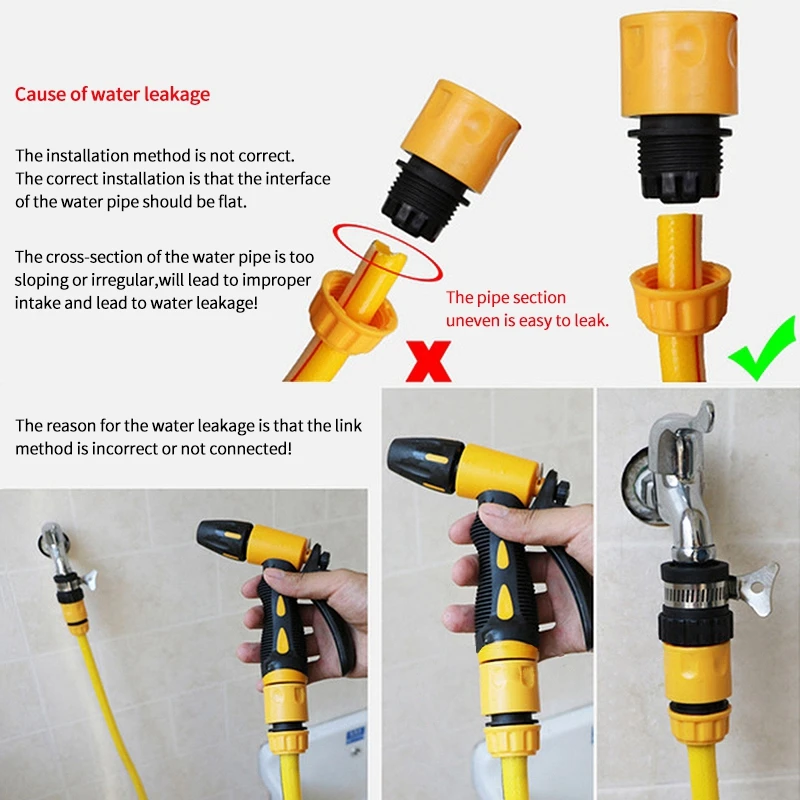 Cause of water leakage

The installation method is not correct. The correct installation is that the interface of the water pipe should be flat.

The cross-section of the water pipe is too sloping or irregular,will lead to improper intake and lead to water leakage!

The pipe section uneven is easy to leak.

The reason for the water leakage is that the link method is incorrect or not connected!