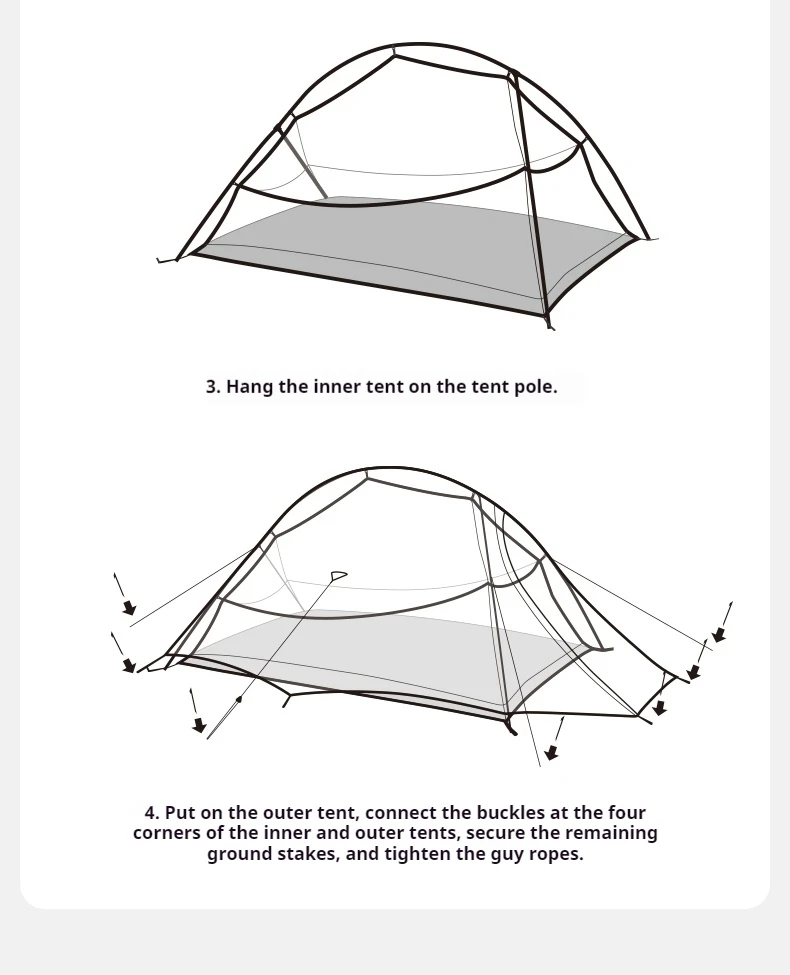 3. Hang the inner tent on the tent pole.

4. Put on the outer tent, connect the buckles at the four corners of the inner and outer tents, secure the remaining ground stakes, and tighten the guy ropes.