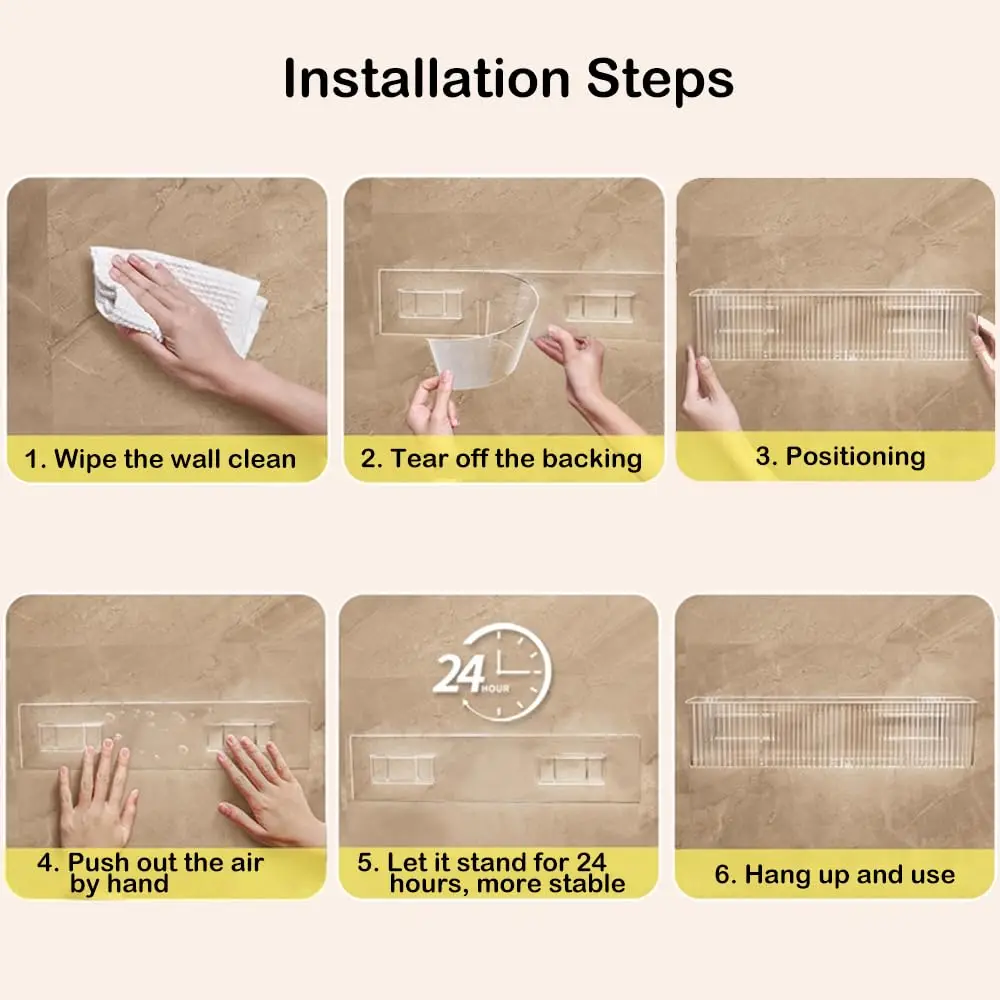 Installation Steps

1. Wipe the wall clean

2. Tear off the backing

3. Positioning

4. Push out the air by hand

24 HOUR

5. Let it stand for 24 hours, more stable

6. Hang up and use