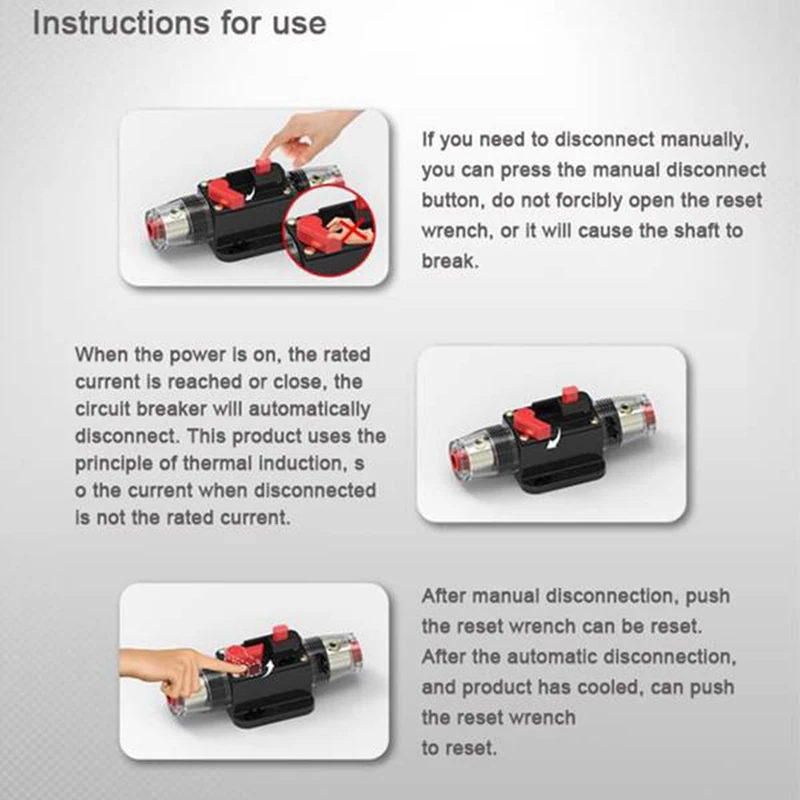 Instructions for use

If you need to disconnect manually, you can press the manual disconnect button, do not forcibly open the reset wrench, or it will cause the shaft to break.

When the power is on, the rated current is reached or close, the circuit breaker will automatically disconnect. This product uses the principle of thermal induction, s o the current when disconnected is not the rated current.

After manual disconnection, push the reset wrench can be reset. After the automatic disconnection, and product has cooled, can push the reset wrench
to reset.