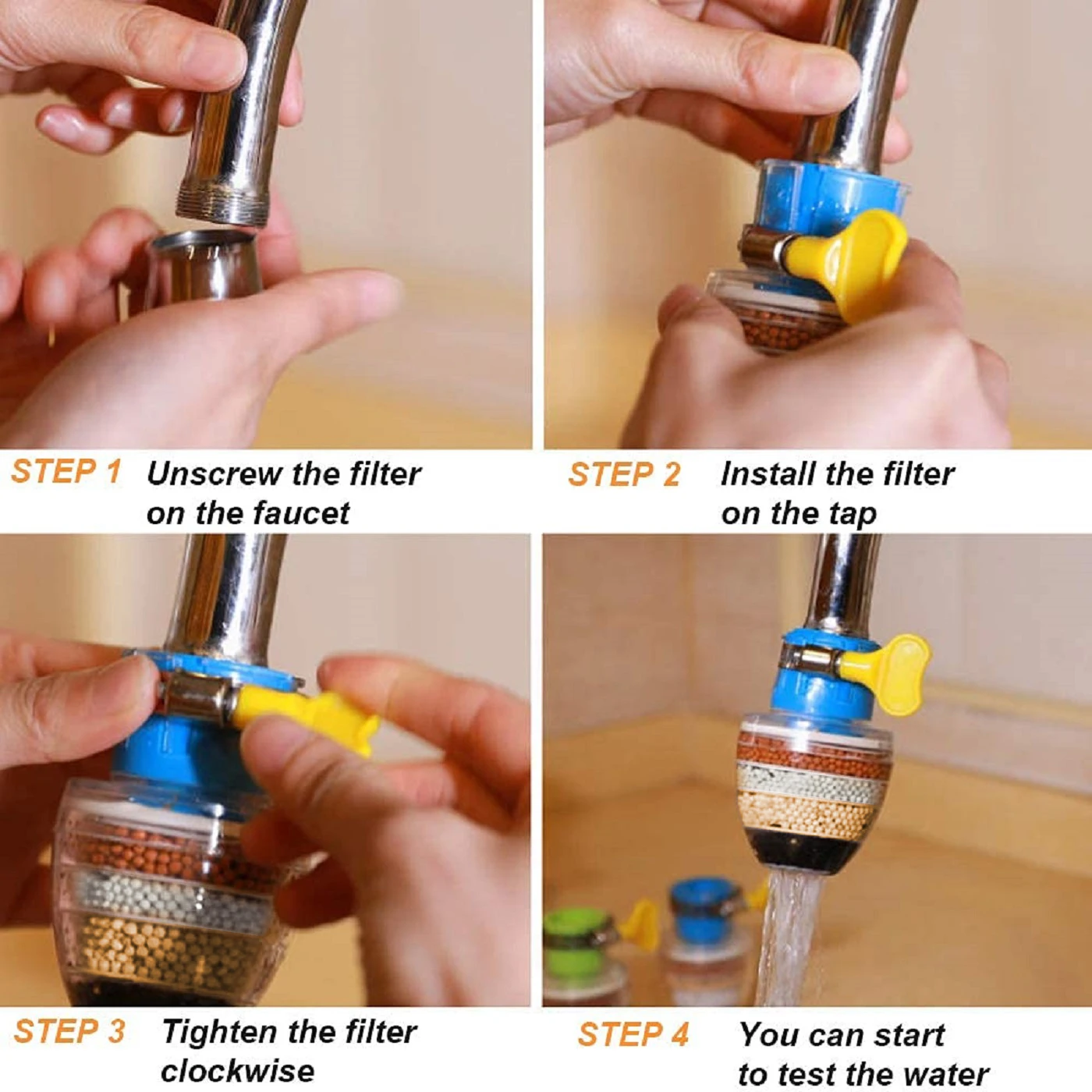 STEP 1 Unscrew the filter on the faucet

STEP 2 Install the filter on the tap

STEP 3 Tighten the filter clockwise

STEP 4 You can start to test the water