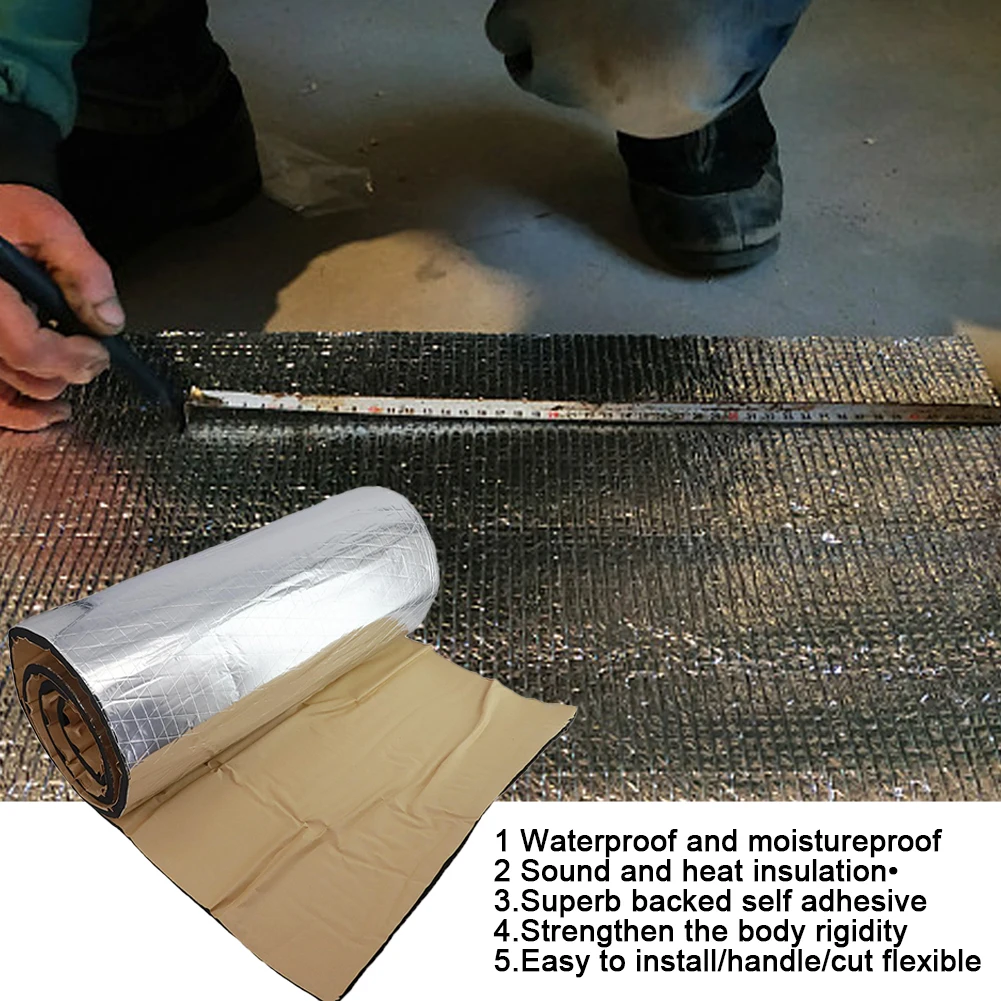 1 Waterproof and moistureproof
2 Sound and heat insulation•
3.Superb backed self adhesive
4.Strengthen the body rigidity
5.Easy to install/handle/cut flexible