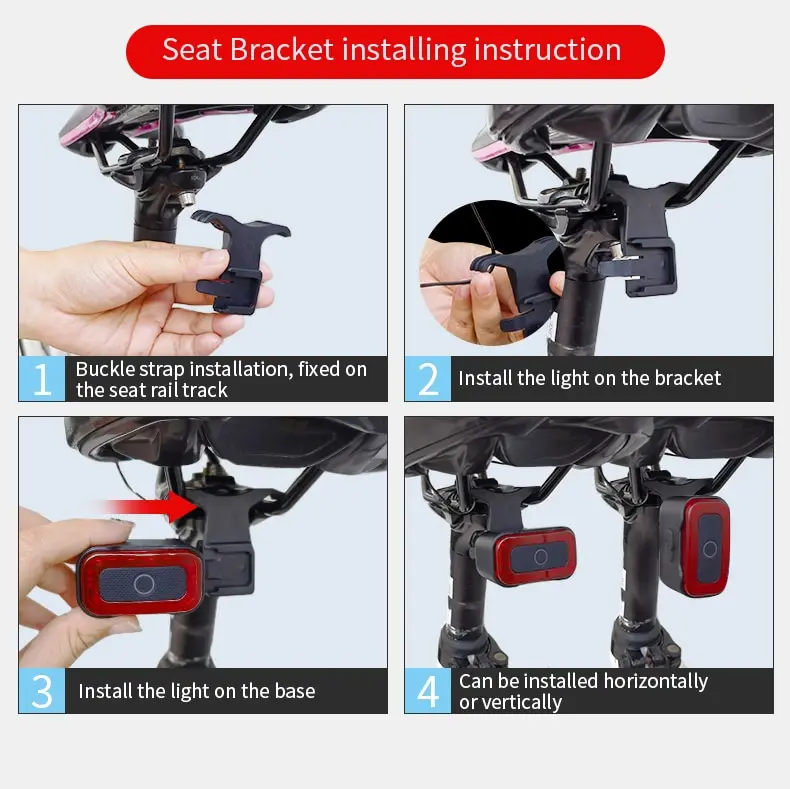 Seat Bracket installing instruction

1 Buckle strap installation, fixed on the seat rail track

2 Install the light on the bracket

3 Install the light on the base

4 Can be installed horizontally or vertically