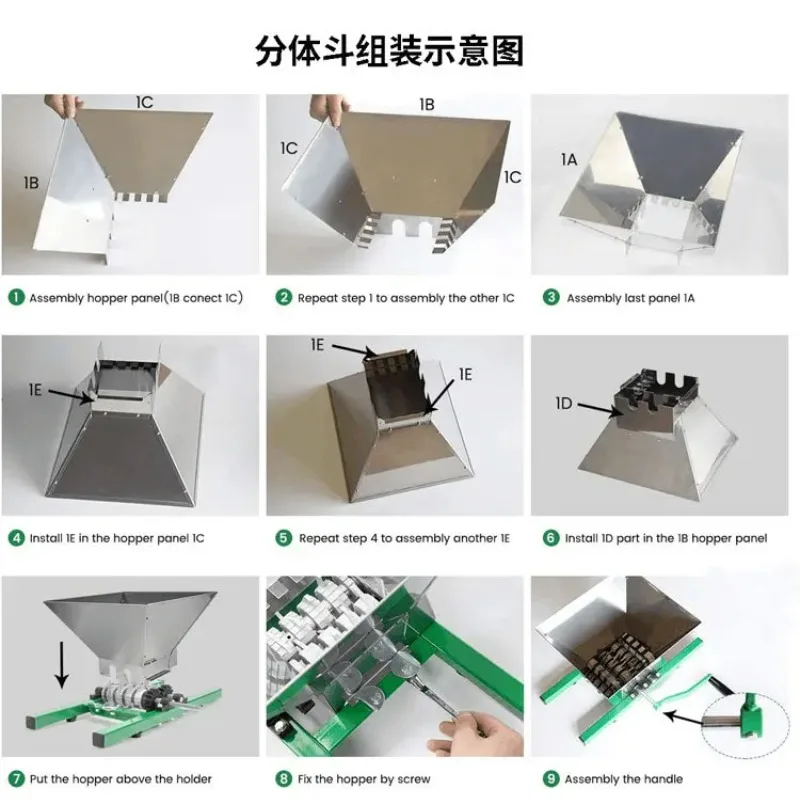 分体斗组装示意图

1C
1B

1B
1C
1C

1A

1 Assembly hopper panel(1B conect 1C)

2 Repeat step 1 to assembly the other 1C

3 Assembly last panel 1A

1E

1E
1E

1D

4 Install 1E in the hopper panel 1C

5 Repeat step 4 to assembly another 1E

6 Install 1D part in the 1B hopper panel

7 Put the hopper above the holder

8 Fix the hopper by screw

9 Assembly the handle