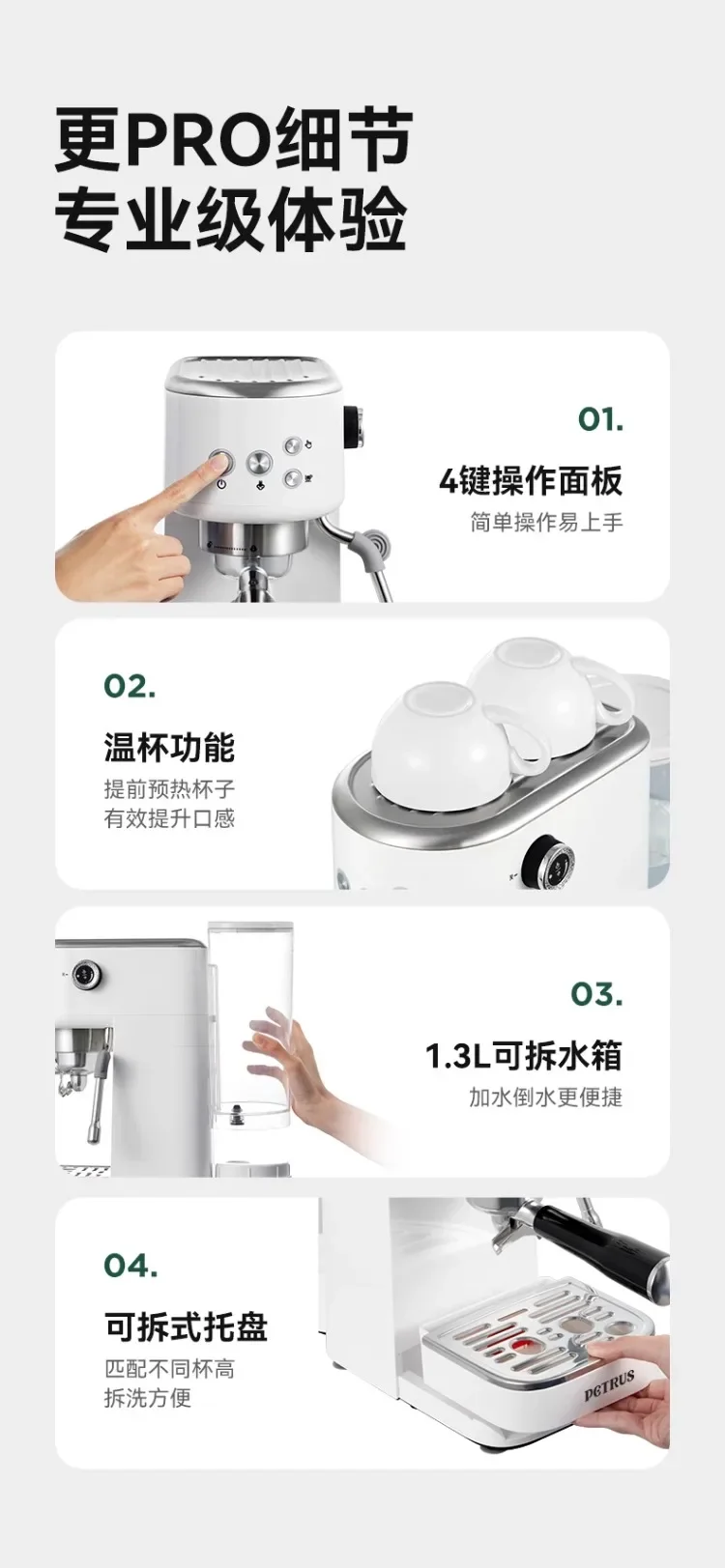 更PRO细节
专业级体验

01.
4键操作面板
简单操作易上手

02.
温杯功能
提前预热杯子
有效提升口感

03.
1.3L可拆水箱
加水倒水更便捷

04.
可拆式托盘
匹配不同杯高
拆洗方便

PETRUS