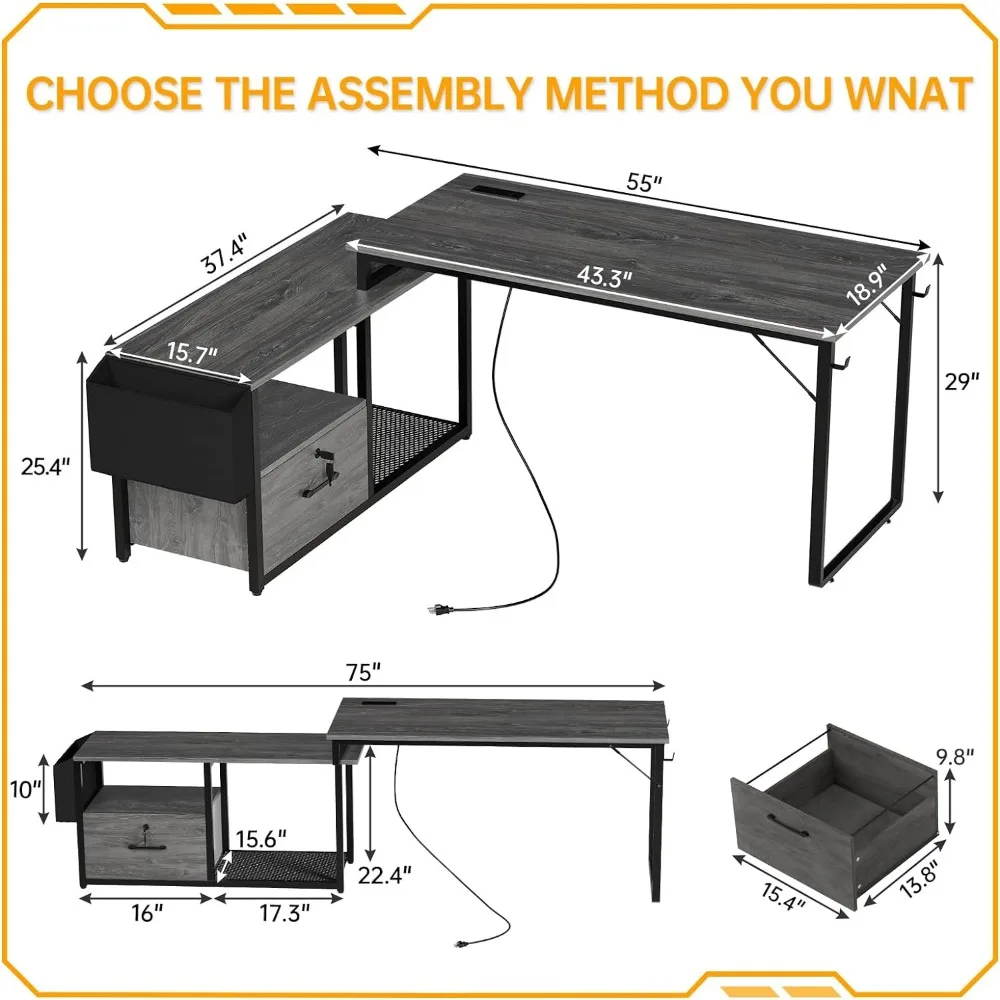 CHOOSE THE ASSEMBLY METHOD YOU WNAT

55"
37.4"
43.3"
18.9"
15.7"
29"
25.4"

75"
10"
15.6"
22.4"
16"
17.3"
9.8"
15.4"
13.8"