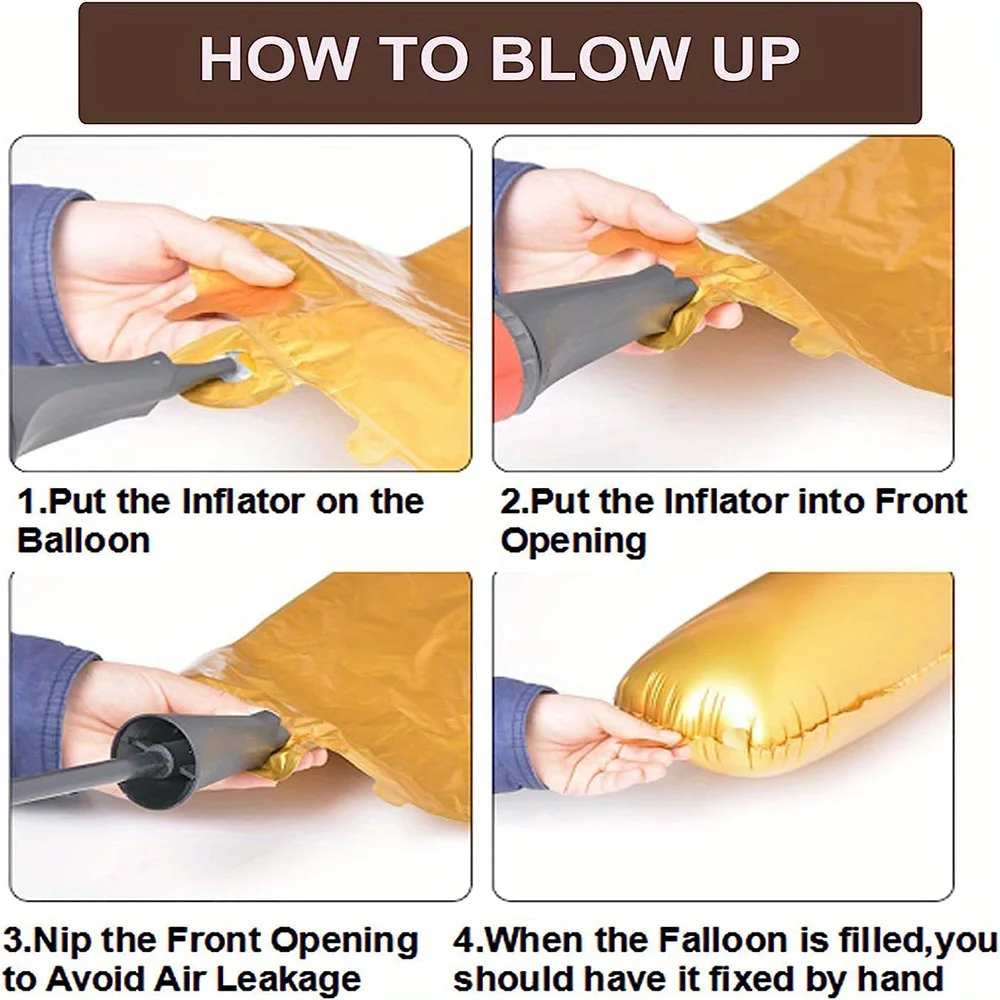 HOW TO BLOW UP

1.Put the Inflator on the Balloon

2.Put the Inflator into Front Opening

3.Nip the Front Opening to Avoid Air Leakage

4.When the Falloon is filled,you should have it fixed by hand