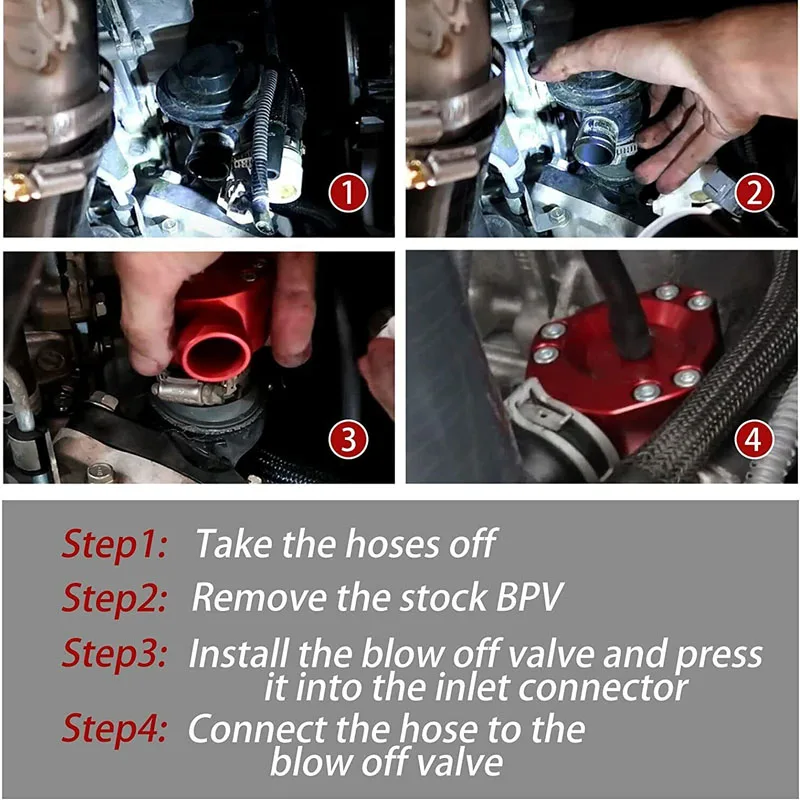 1

2

3

4

Step1: Take the hoses off

Step2: Remove the stock BPV

Step3: Install the blow off valve and press it into the inlet connector

Step4: Connect the hose to the blow off valve