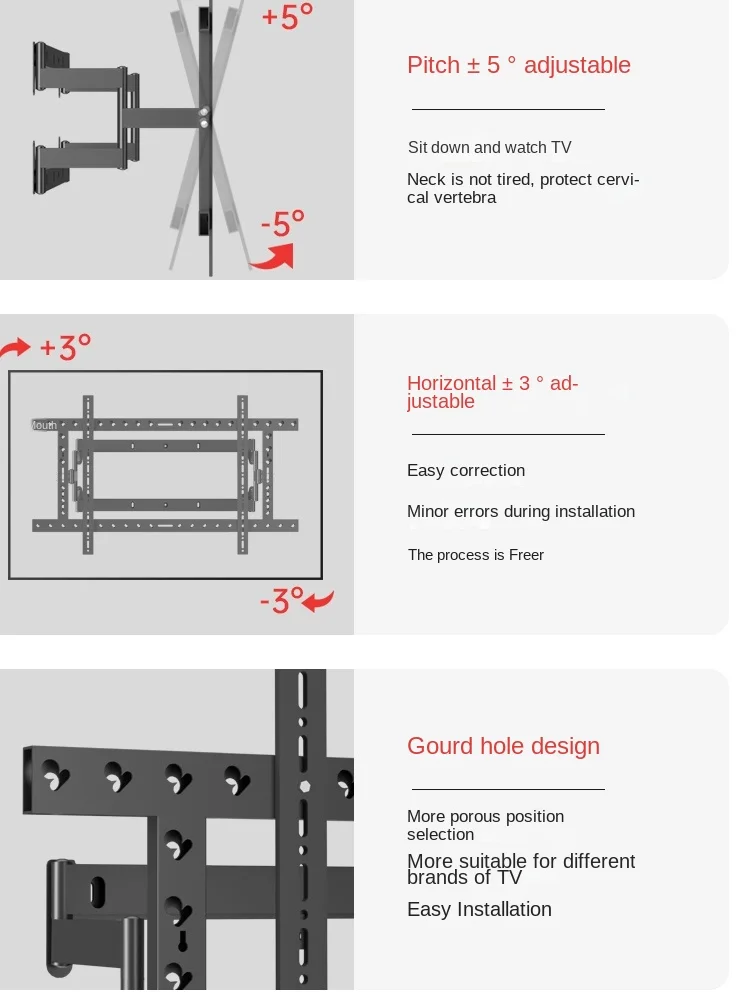 +5°

-5°

Pitch ± 5 ° adjustable

Sit down and watch TV

Neck is not tired, protect cervical vertebra

+3°

Mouth

-3°

Horizontal ± 3 ° adjustable

Easy correction

Minor errors during installation

The process is Freer

Gourd hole design

More porous position selection

More suitable for different brands of TV

Easy Installation