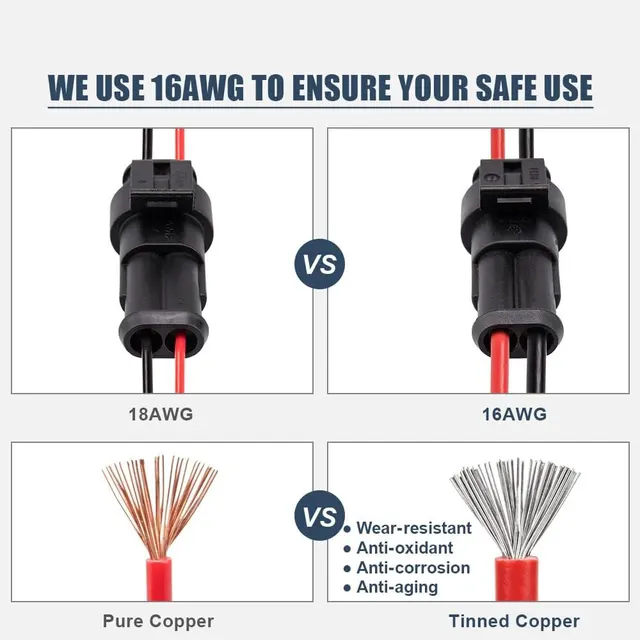 WE USE 16AWG TO ENSURE YOUR SAFE USE

VS

18AWG

16AWG

VS

• Wear-resistant
• Anti-oxidant
• Anti-corrosion
• Anti-aging

Pure Copper

Tinned Copper