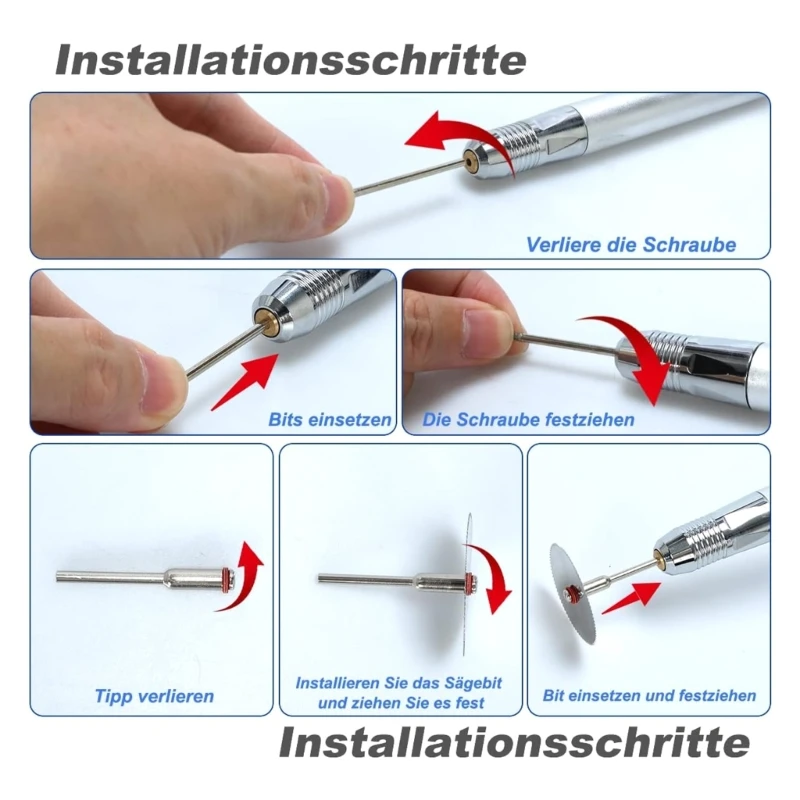 Installationsschritte

Verliere die Schraube

Bits einsetzen

Die Schraube festziehen

Tipp verlieren

Installieren Sie das Sägebit und ziehen Sie es fest

Bit einsetzen und festziehen

Installationsschritte