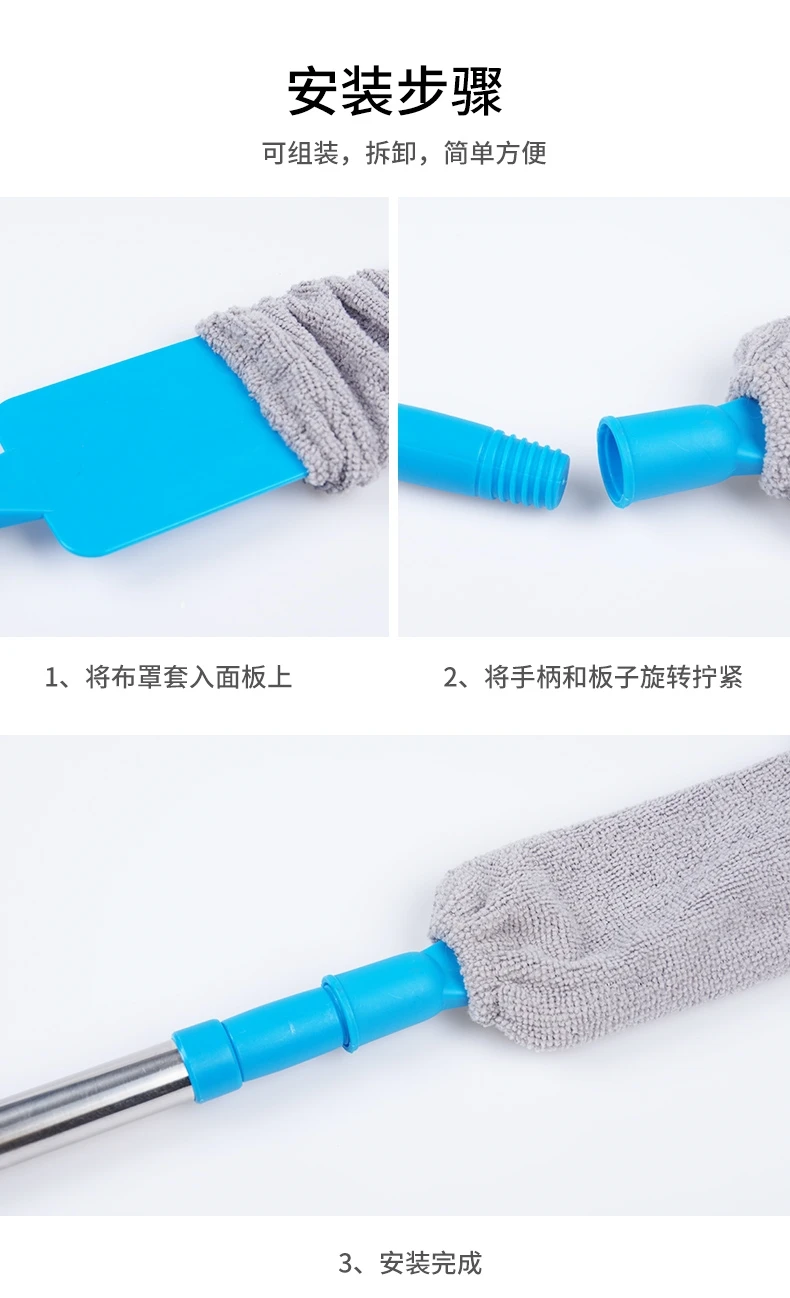 安装步骤

可组装，拆卸，简单方便

1、将布罩套入面板上

2、将手柄和板子旋转拧紧

3、安装完成