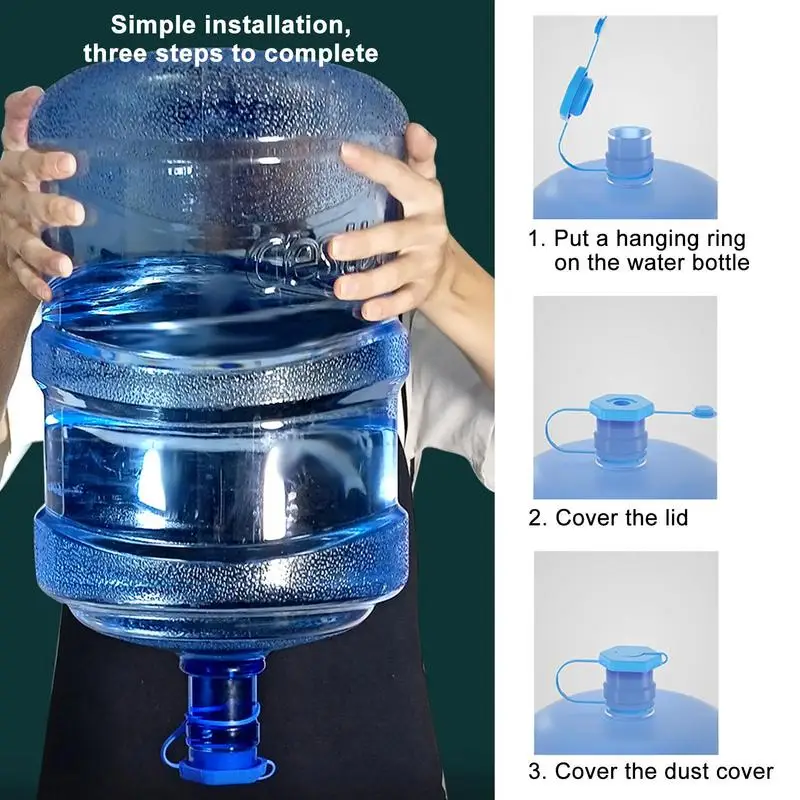 Simple installation, three steps to complete

1. Put a hanging ring on the water bottle

2. Cover the lid

3. Cover the dust cover