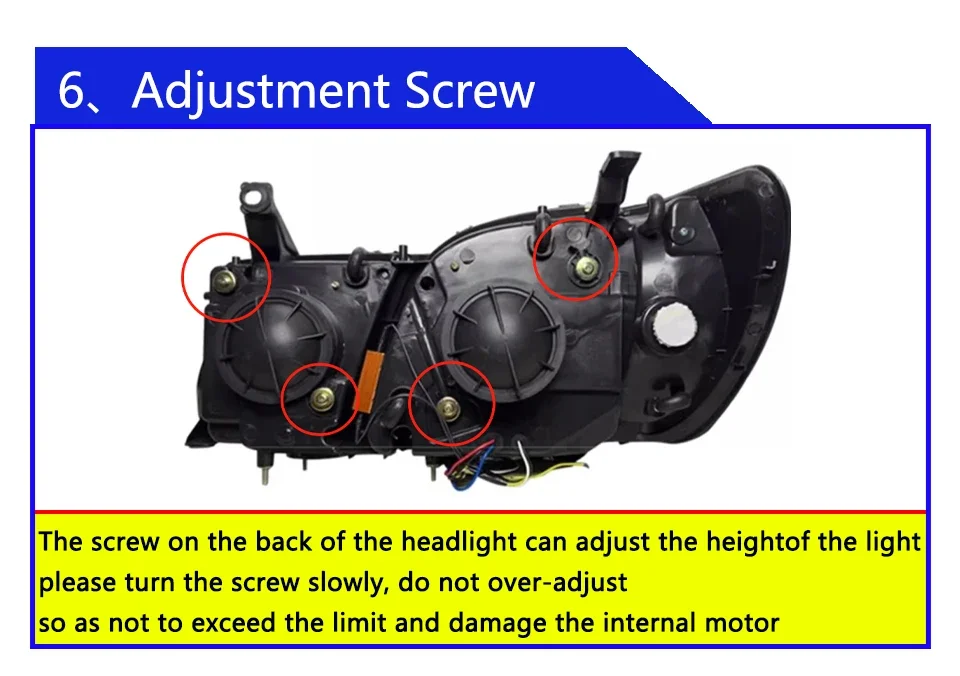 6、Adjustment Screw

The screw on the back of the headlight can adjust the heightof the light
please turn the screw slowly, do not over-adjust
so as not to exceed the limit and damage the internal motor