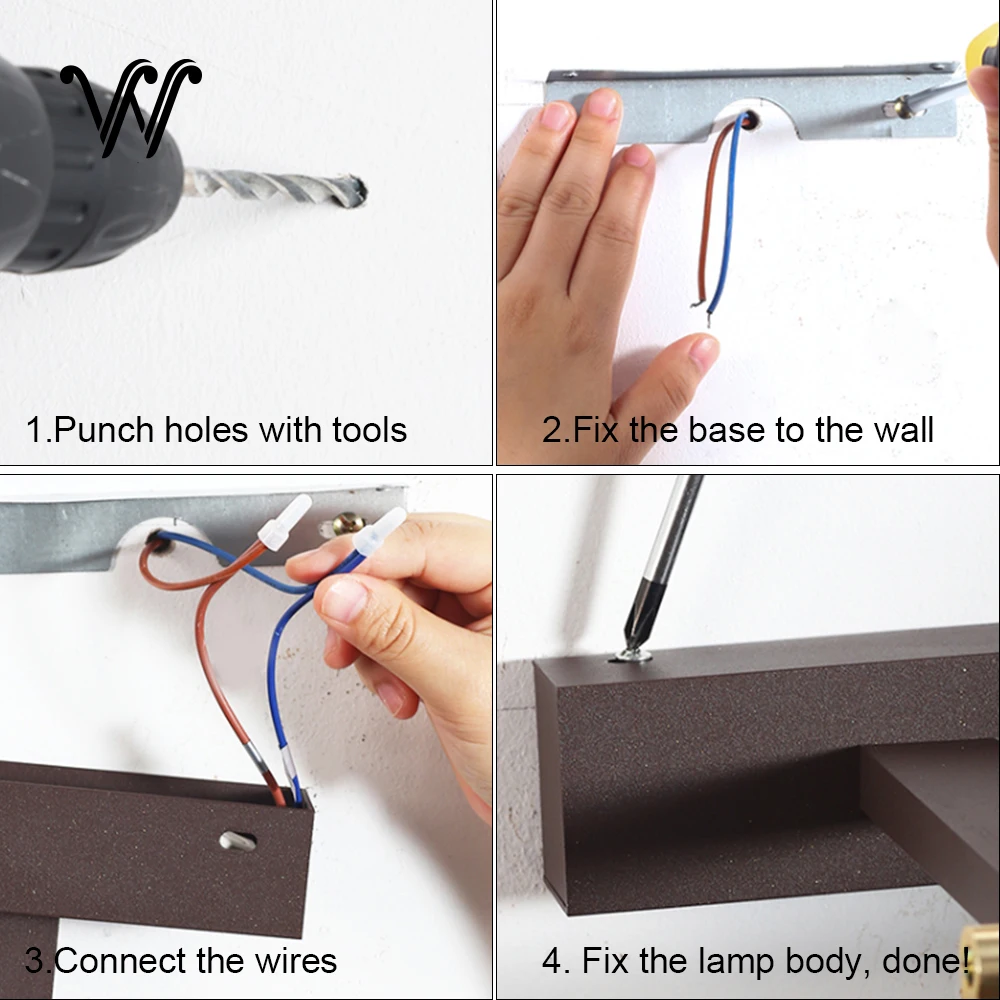 W

1.Punch holes with tools

2.Fix the base to the wall

3.Connect the wires

4. Fix the lamp body, done!