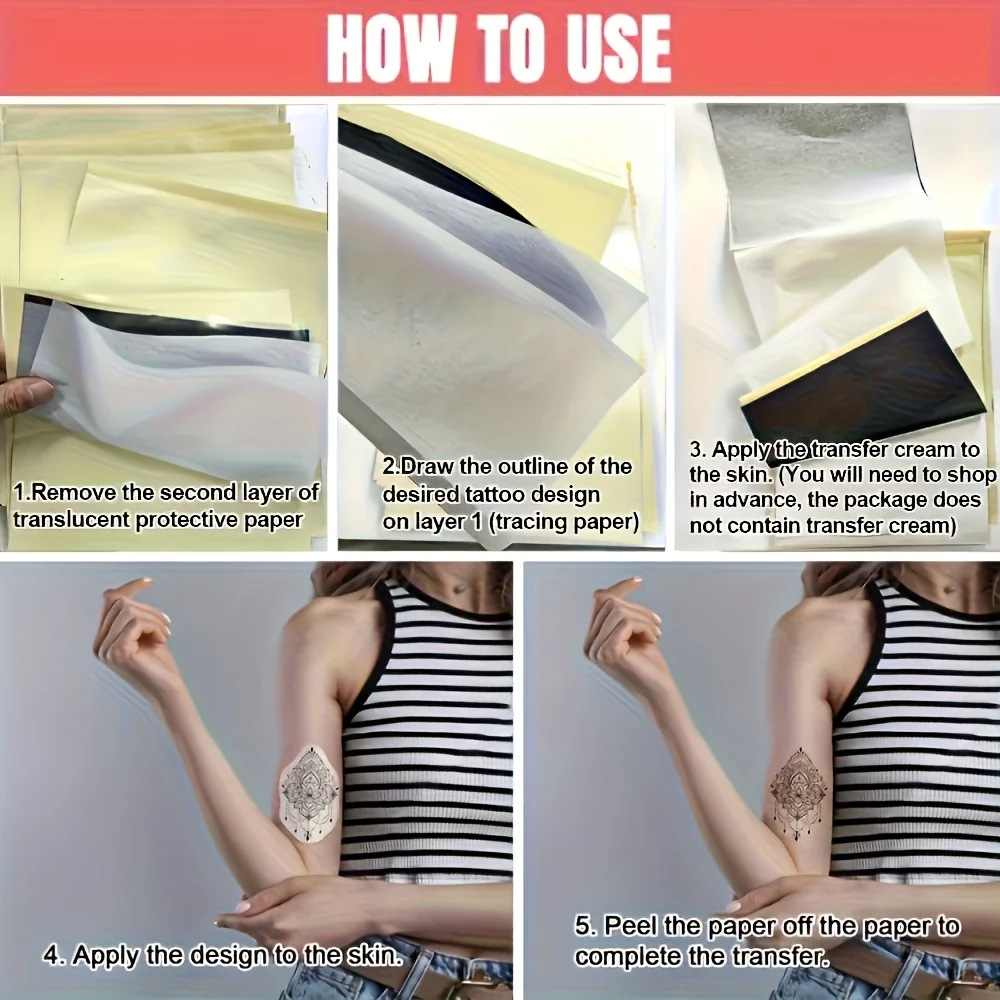 HOW TO USE

1.Remove the second layer of translucent protective paper

2.Draw the outline of the desired tattoo design on layer 1 (tracing paper)

3. Apply the transfer cream to the skin. (You will need to shop in advance, the package does not contain transfer cream)

4. Apply the design to the skin.

5. Peel the paper off the paper to complete the transfer.