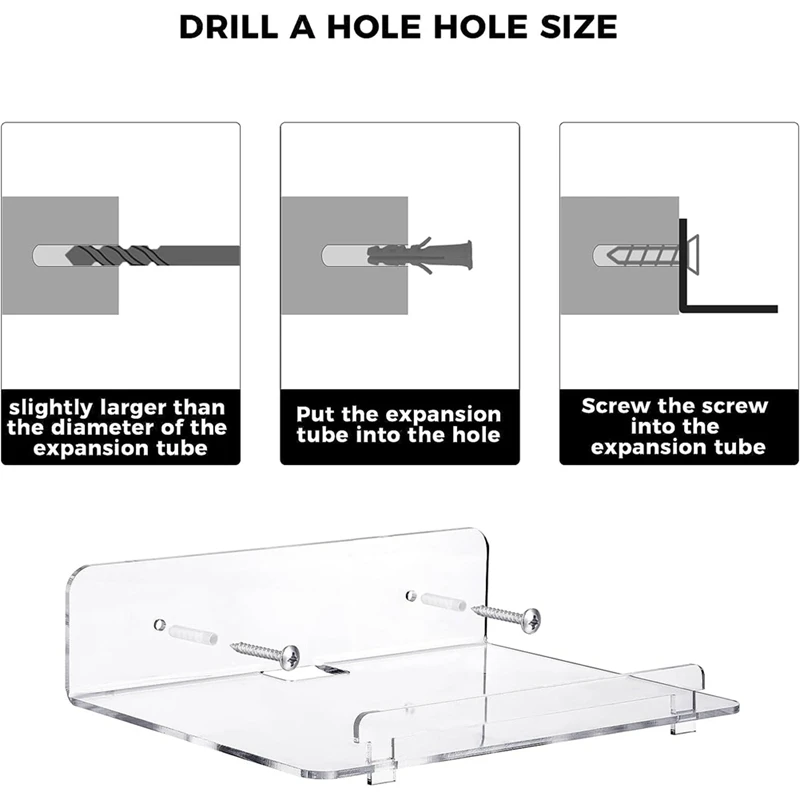 DRILL A HOLE HOLE SIZE

slightly larger than the diameter of the expansion tube

Put the expansion tube into the hole

Screw the screw into the expansion tube