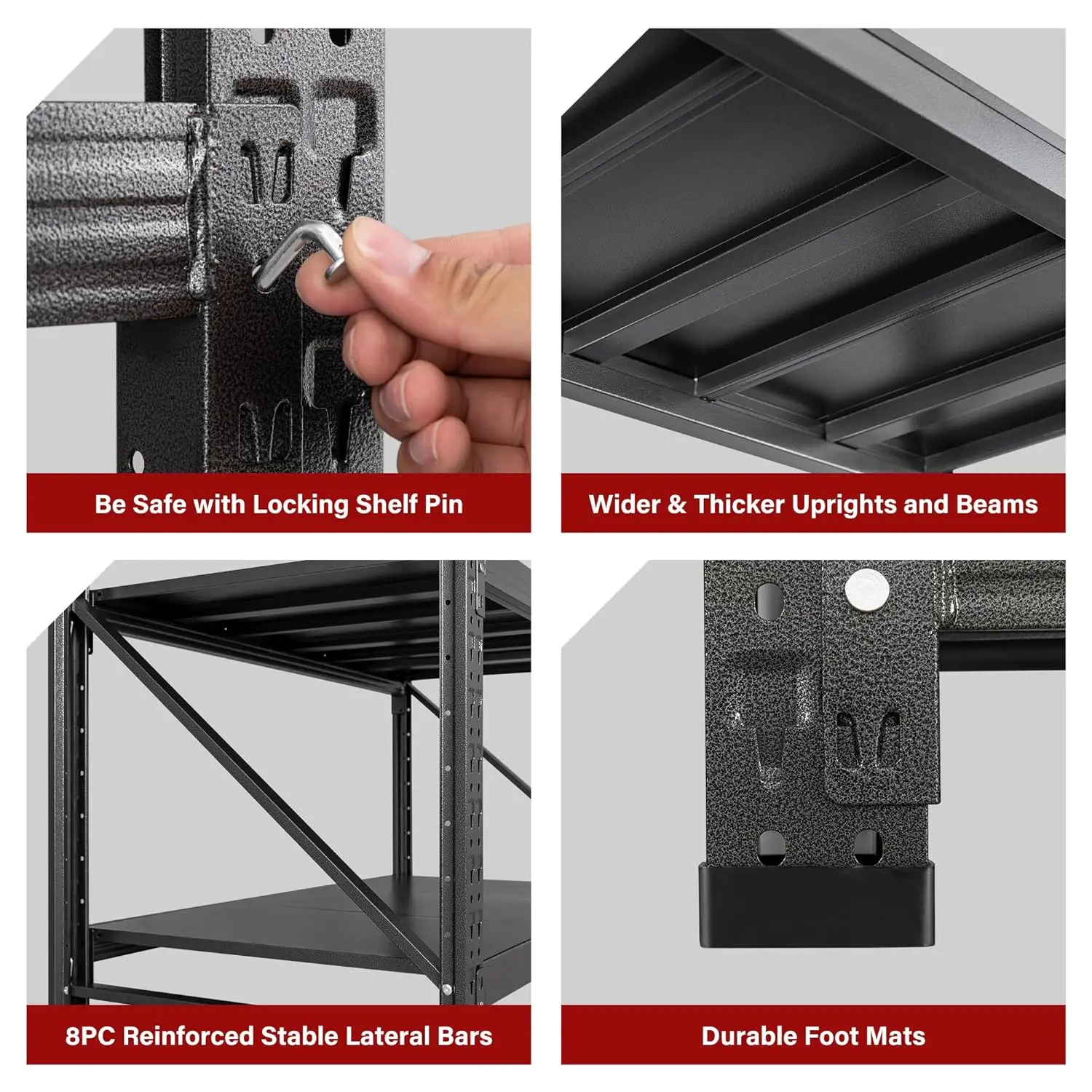 Be Safe with Locking Shelf Pin

Wider & Thicker Uprights and Beams

8PC Reinforced Stable Lateral Bars

Durable Foot Mats