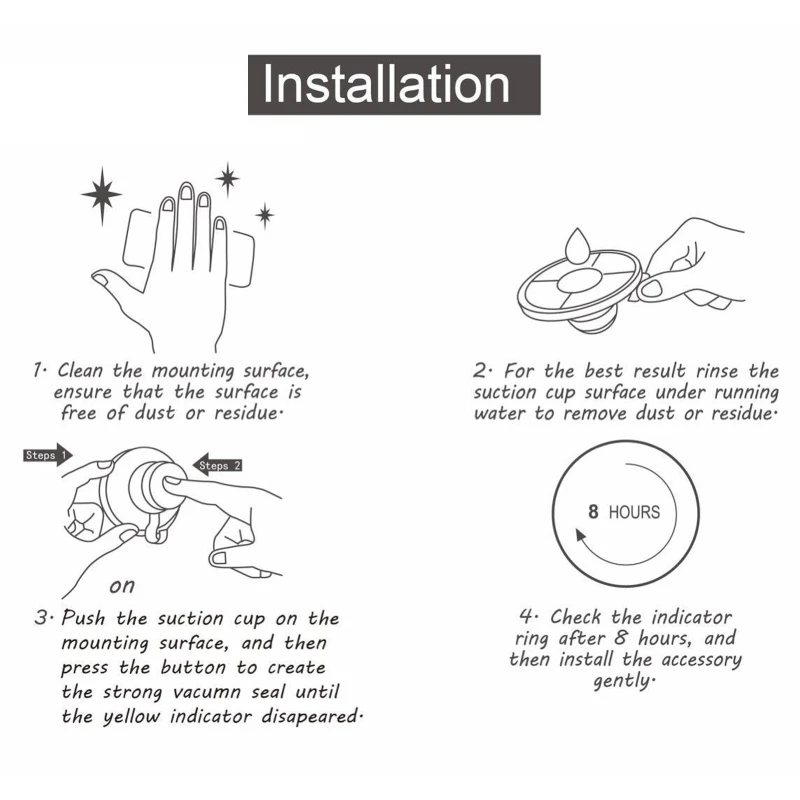 Installation

1· Clean the mounting surface, ensure that the surface is free of dust or residue·

2· For the best result rinse the suction cup surface under running water to remove dust or residue·

Steps 1

Steps 2

on

3· Push the suction cup on the mounting surface, and then press the button to create the strong vacumn seal until the yellow indicator disapeared·

8 HOURS

4· Check the indicator ring after 8 hours, and then install the accessory gently·