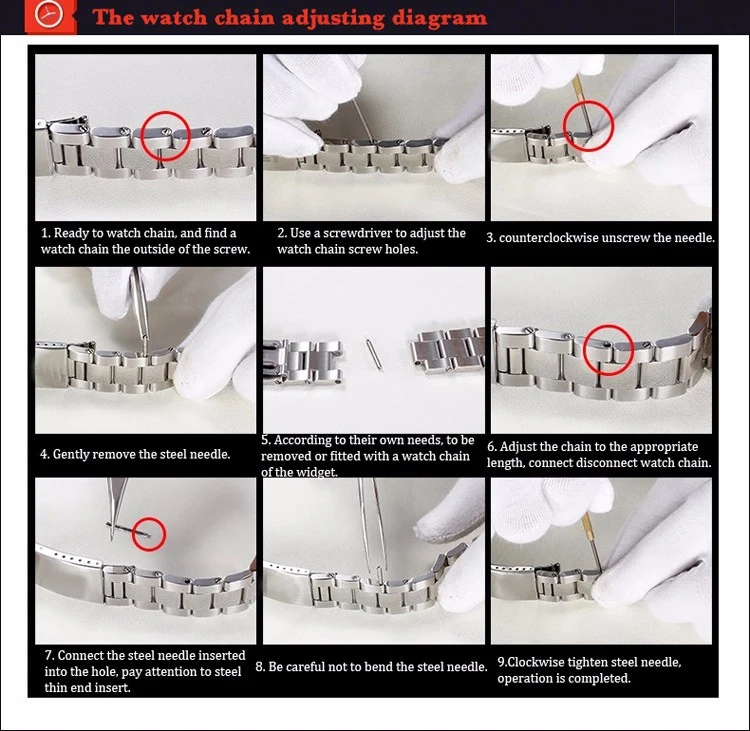 The watch chain adjusting diagram

1. Ready to watch chain, and find a watch chain the outside of the screw.

2. Use a screwdriver to adjust the watch chain screw holes.

3. counterclockwise unscrew the needle.

4. Gently remove the steel needle.

5. According to their own needs, to be removed or fitted with a watch chain of the widget.

6. Adjust the chain to the appropriate length, connect disconnect watch chain.

7. Connect the steel needle inserted into the hole, pay attention to steel thin end insert.

8. Be careful not to bend the steel needle.

9.Clockwise tighten steel needle, operation is completed.