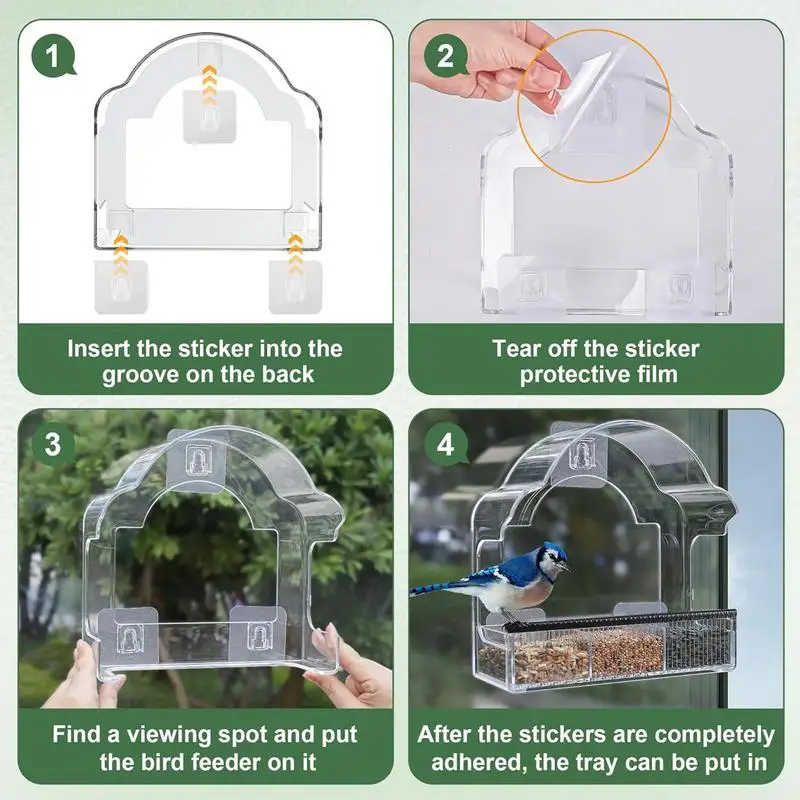 1

Insert the sticker into the groove on the back

2

Tear off the sticker protective film

3

Find a viewing spot and put the bird feeder on it

4

After the stickers are completely adhered, the tray can be put in