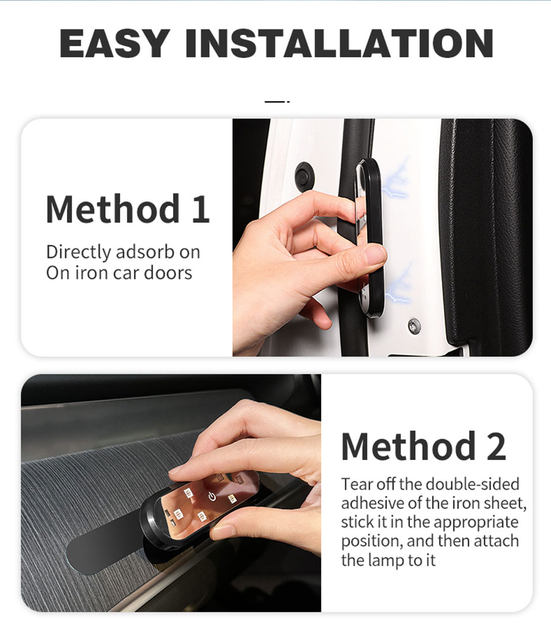 EASY INSTALLATION

Method 1

Directly adsorb on On iron car doors

Method 2

Tear off the double-sided adhesive of the iron sheet, stick it in the appropriate position, and then attach the lamp to it