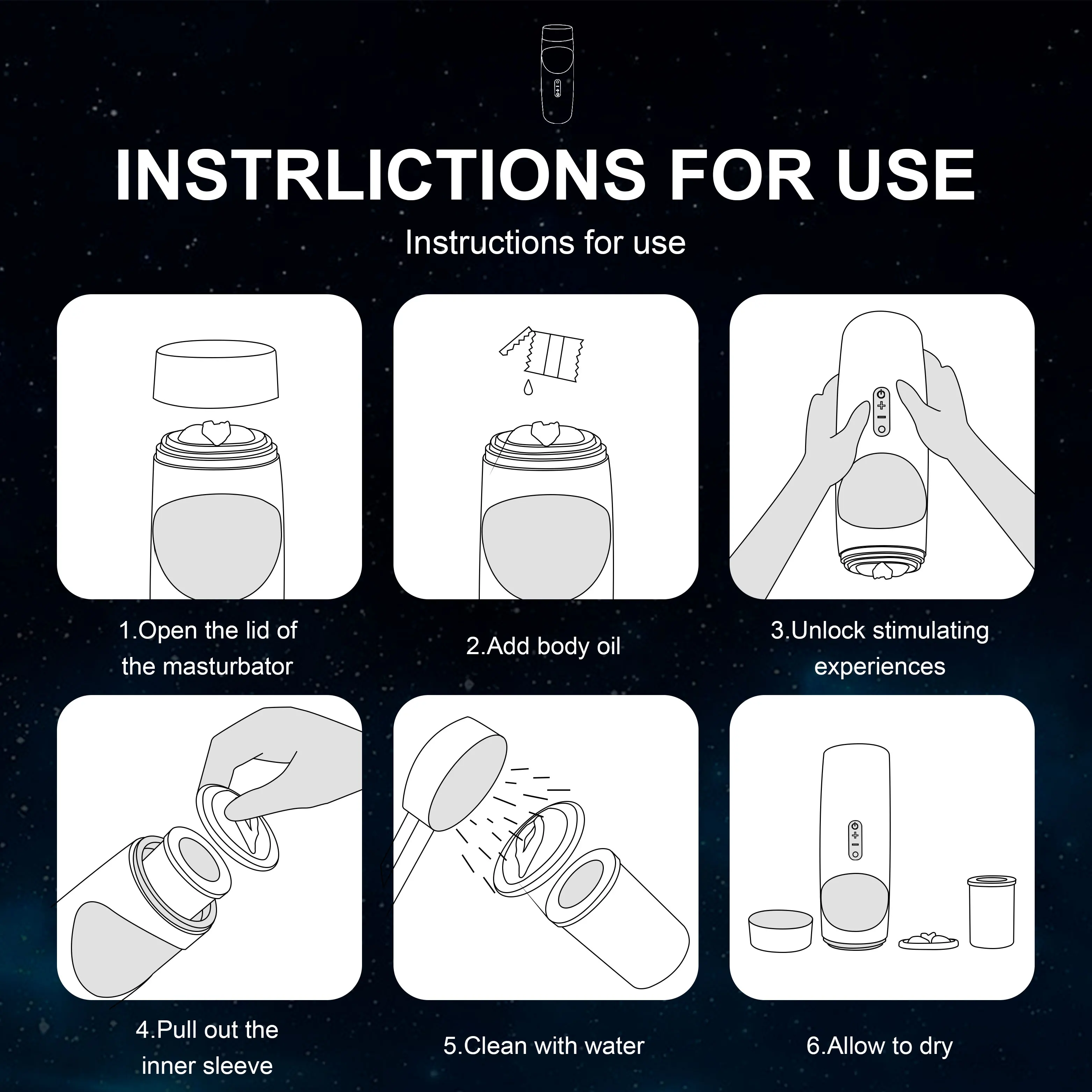 INSTRLICTIONS FOR USE

Instructions for use

1.Open the lid of the masturbator

2.Add body oil

3.Unlock stimulating experiences

4.Pull out the inner sleeve

5.Clean with water

6.Allow to dry