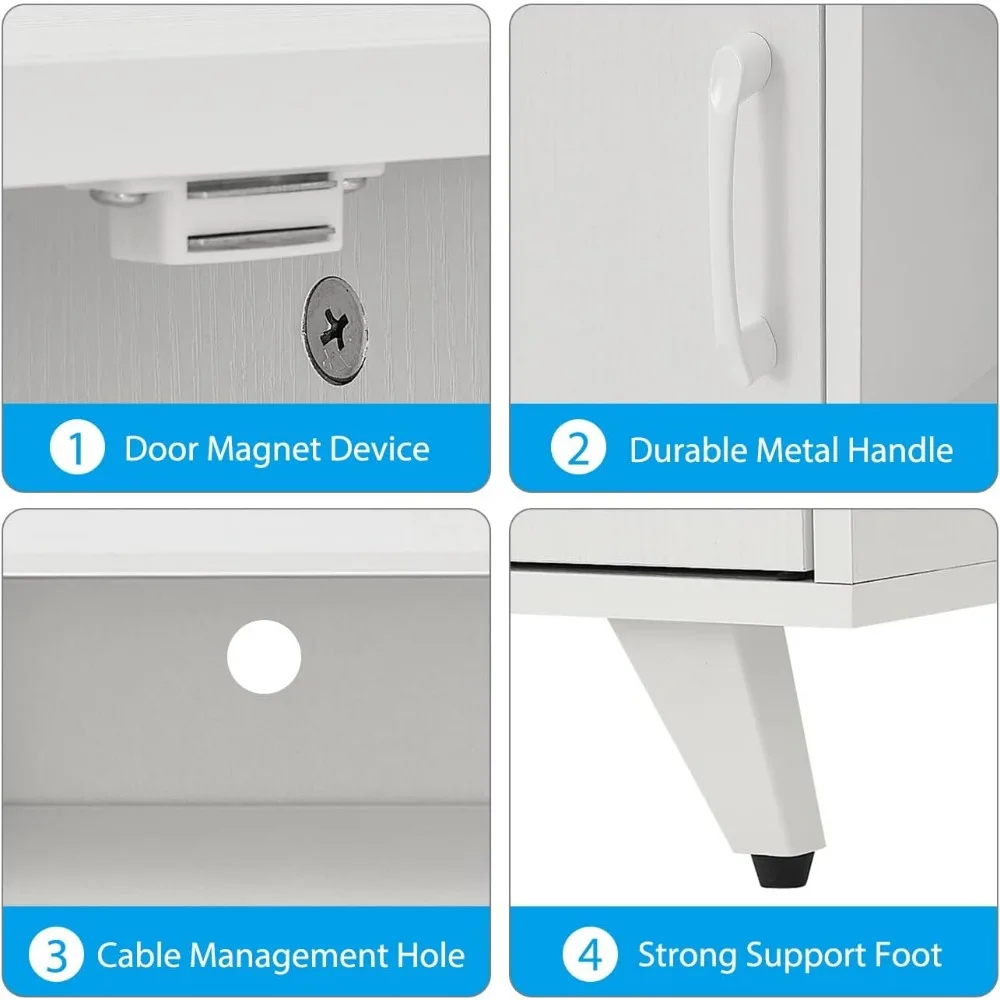 1 Door Magnet Device

2 Durable Metal Handle

3 Cable Management Hole

4 Strong Support Foot