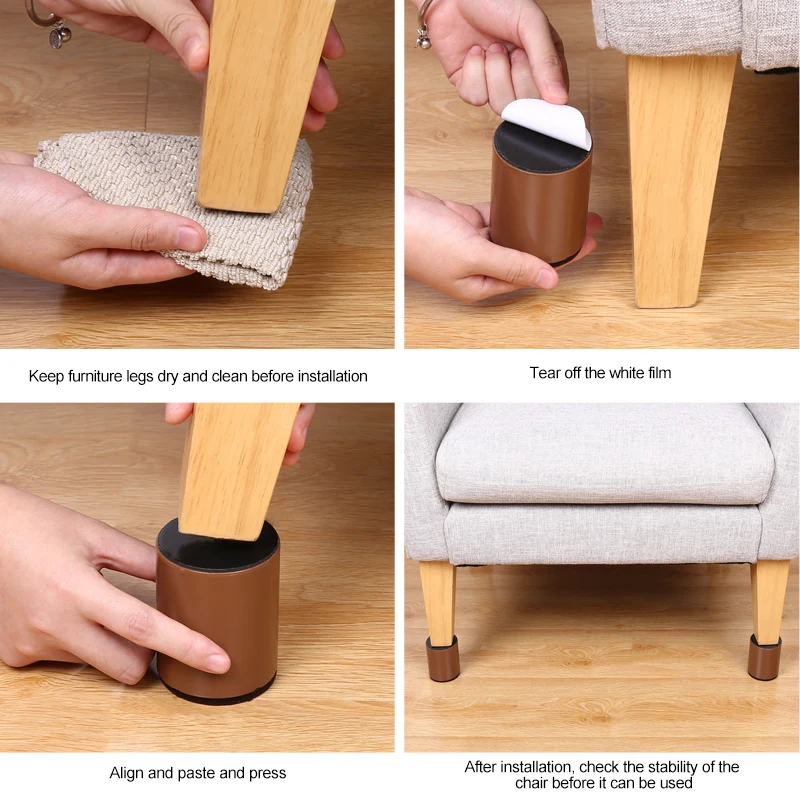 Keep furniture legs dry and clean before installation

Tear off the white film

Align and paste and press

After installation, check the stability of the chair before it can be used