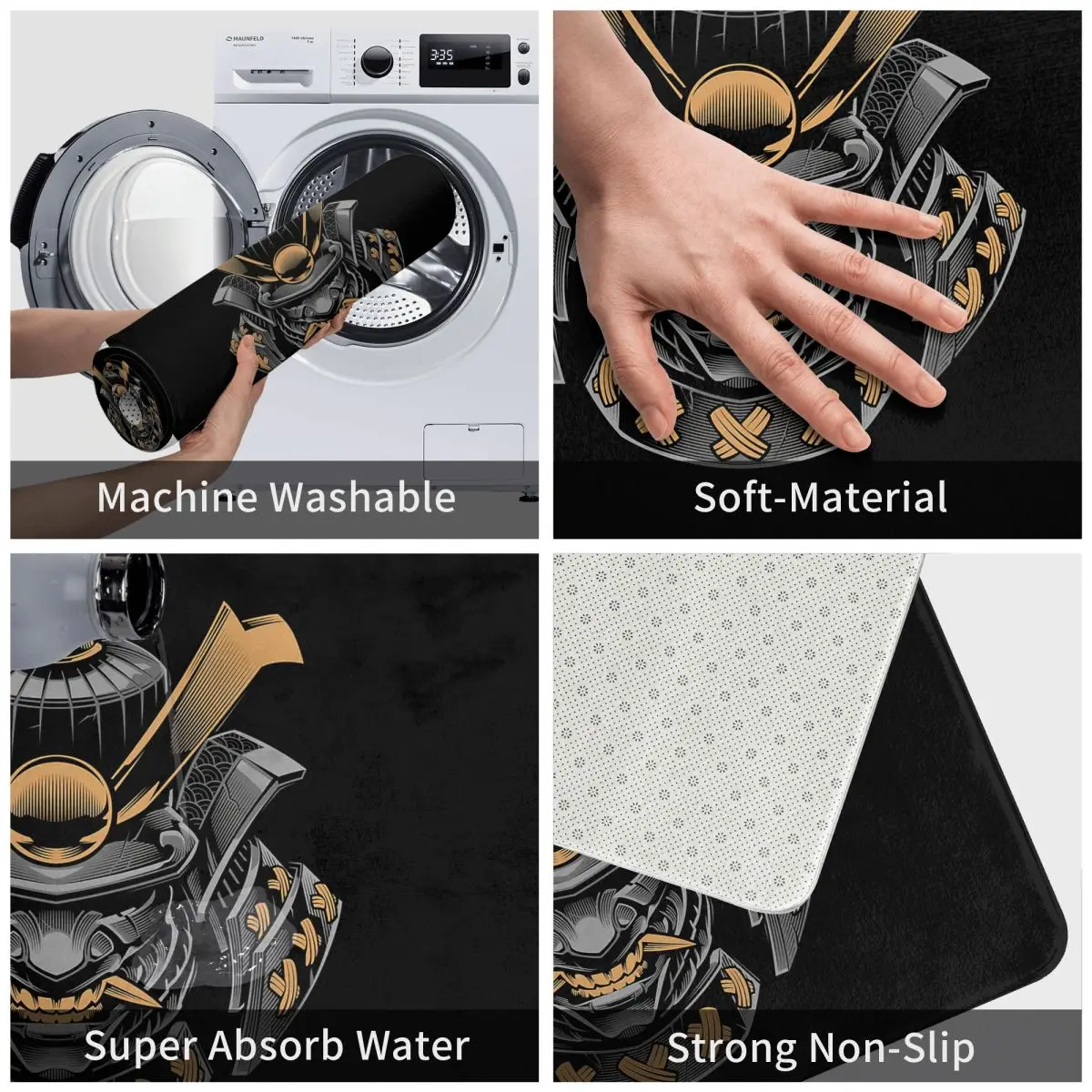 MAUNFELD

3:35

Machine Washable

Soft-Material

Super Absorb Water

Strong Non-Slip