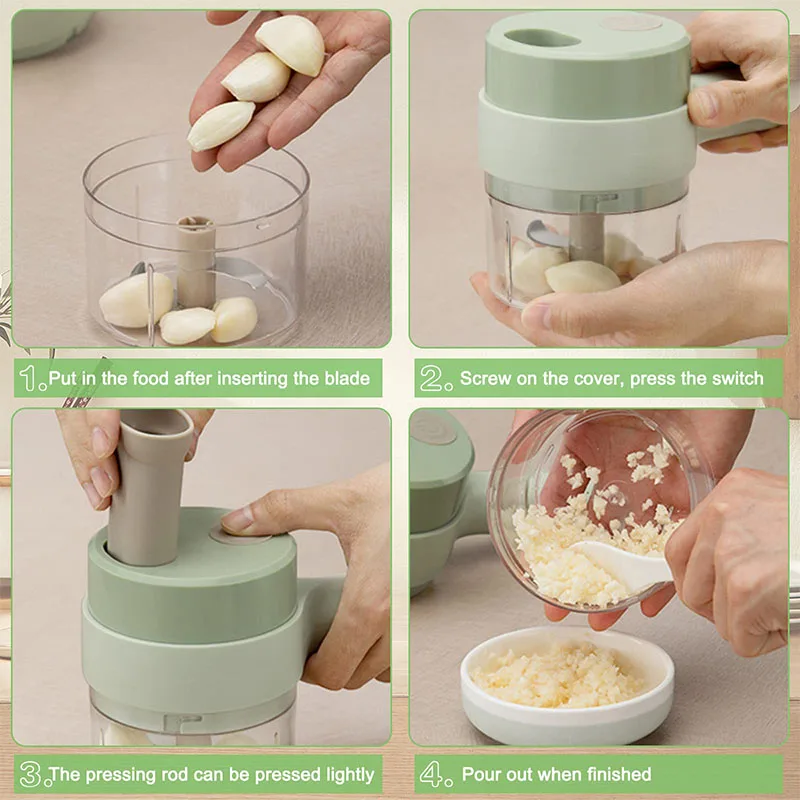 1. Put in the food after inserting the blade

2. Screw on the cover, press the switch

3. The pressing rod can be pressed lightly

4. Pour out when finished