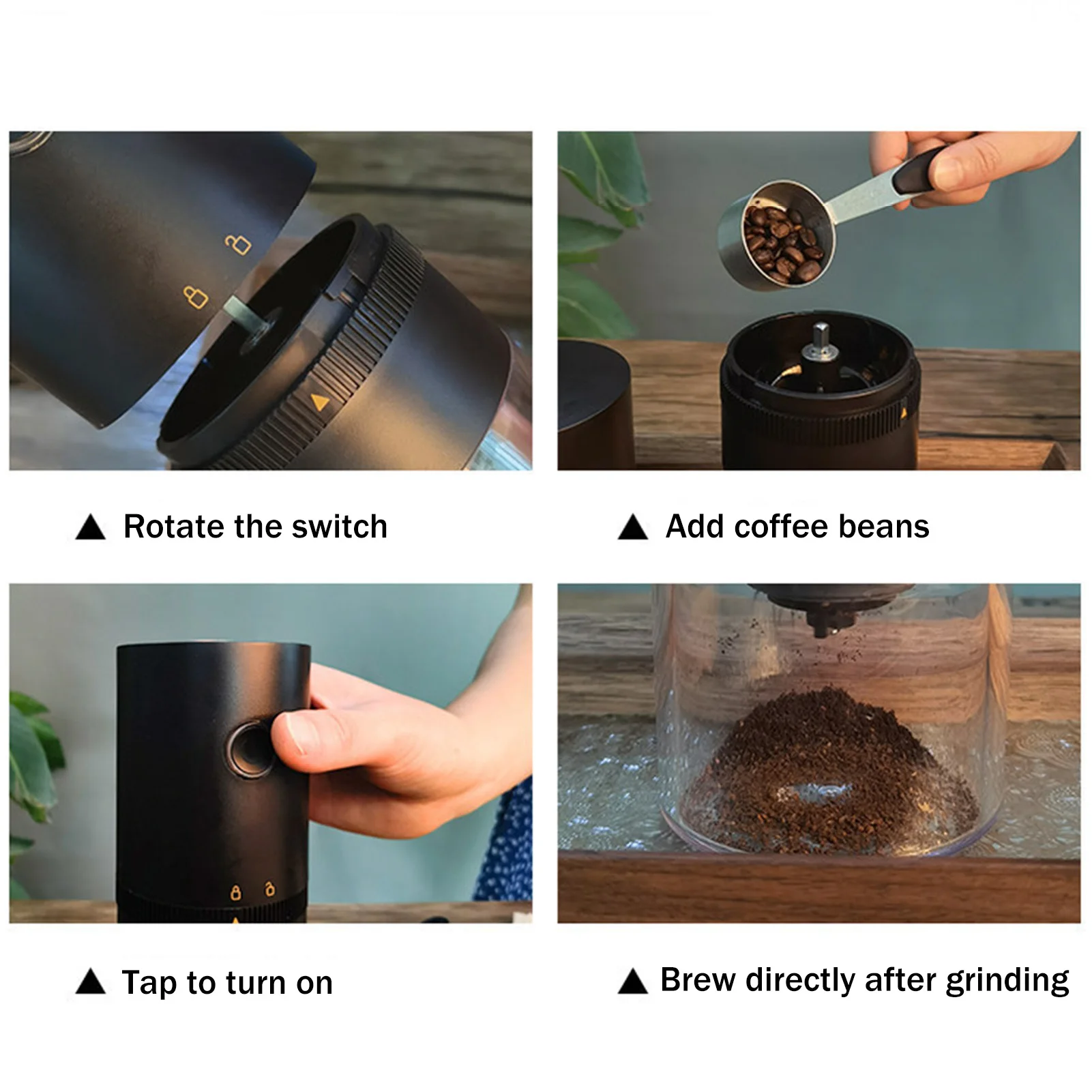 ▲ Rotate the switch

▲ Add coffee beans

▲ Tap to turn on

▲ Brew directly after grinding