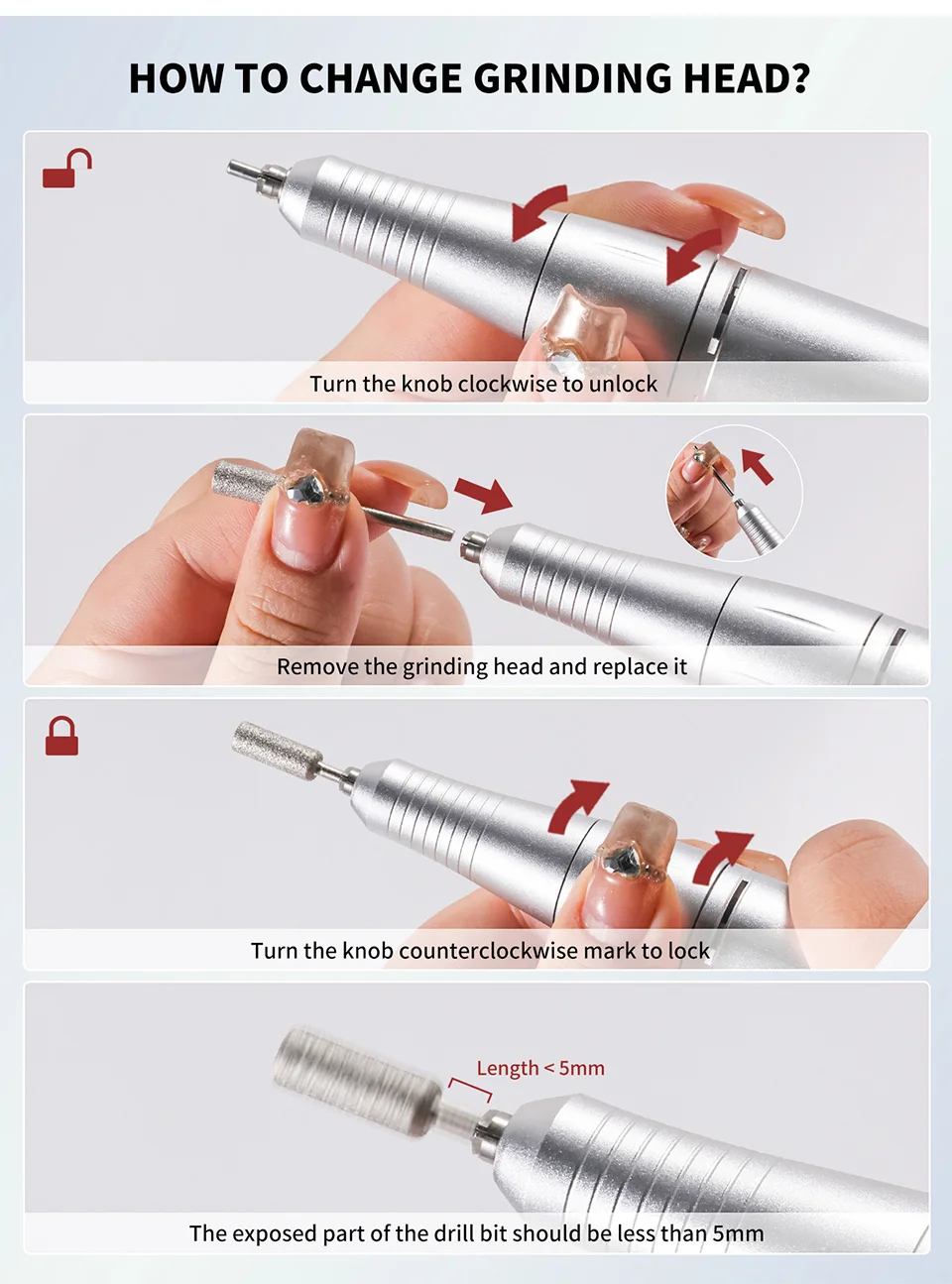 HOW TO CHANGE GRINDING HEAD?

Turn the knob clockwise to unlock

Remove the grinding head and replace it

Turn the knob counterclockwise mark to lock

Length < 5mm

The exposed part of the drill bit should be less than 5mm