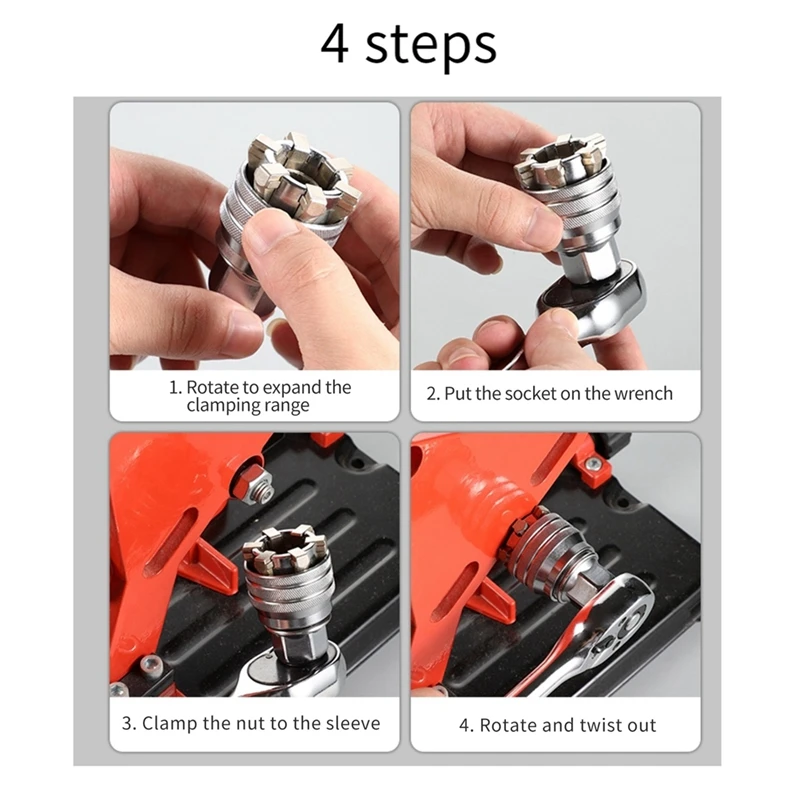 4 steps

1. Rotate to expand the clamping range

2. Put the socket on the wrench

3. Clamp the nut to the sleeve

4. Rotate and twist out