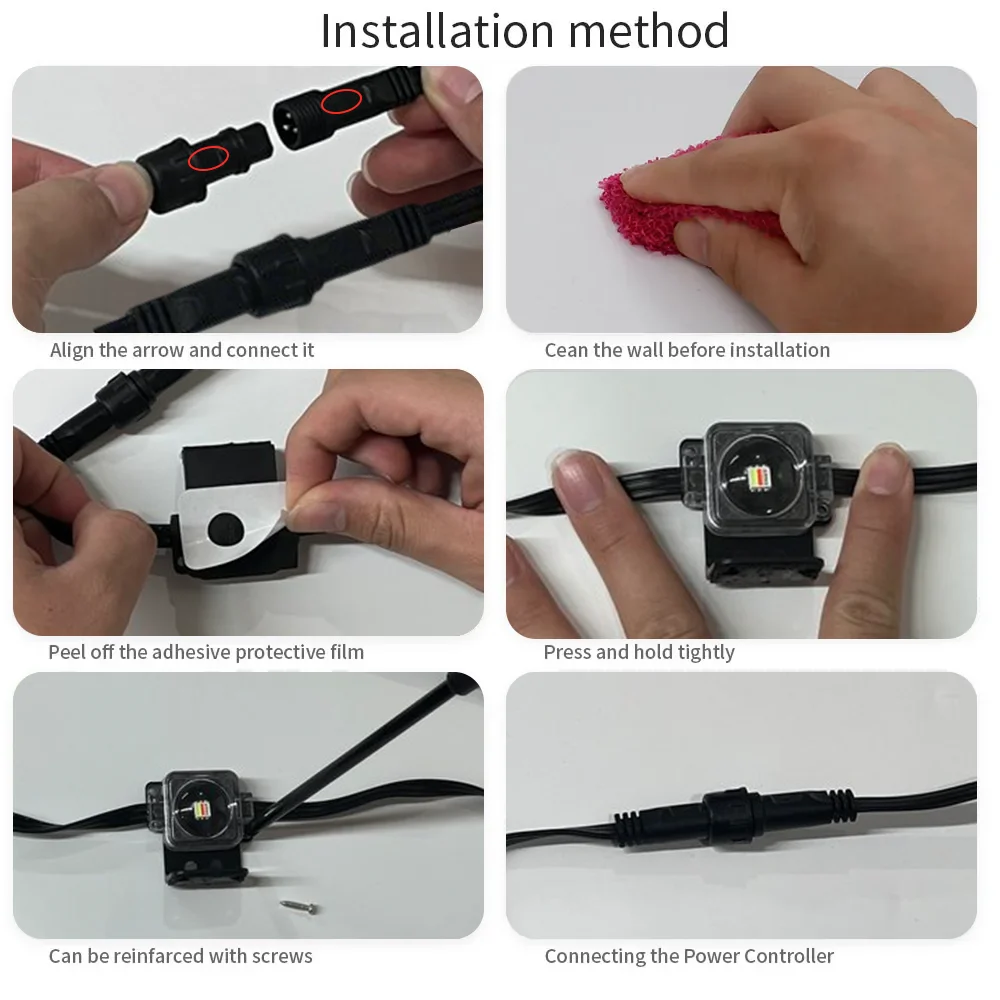 Installation method

Align the arrow and connect it

Cean the wall before installation

Peel off the adhesive protective film

Press and hold tightly

Can be reinfarced with screws

Connecting the Power Controller