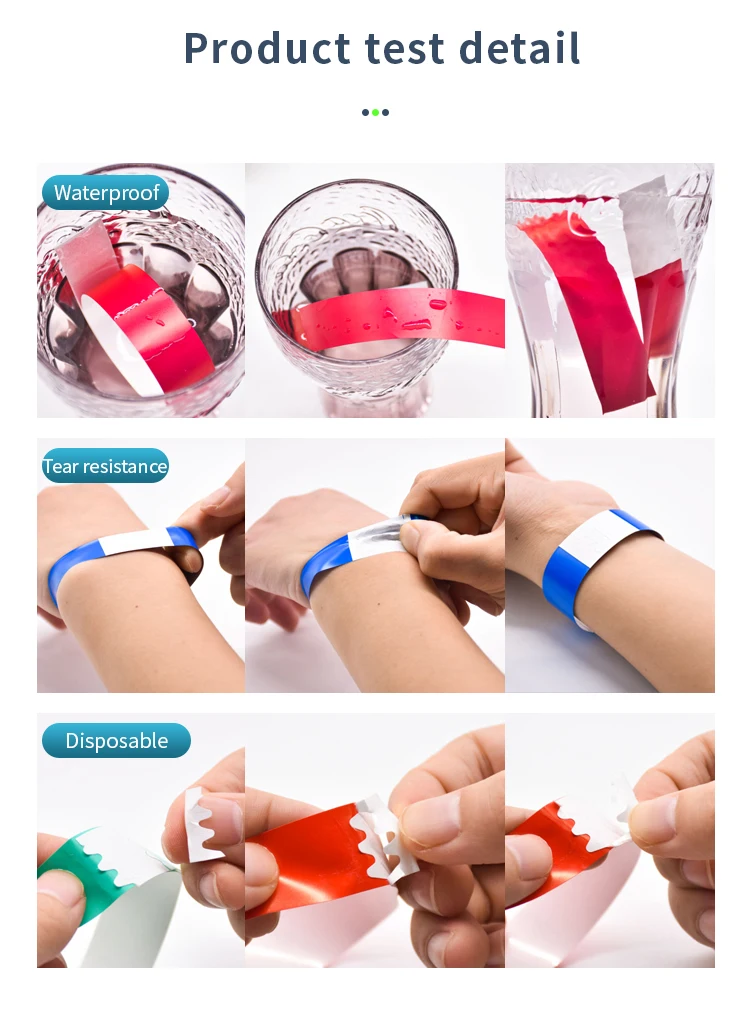 Product test detail

Waterproof

Tear resistance

Disposable