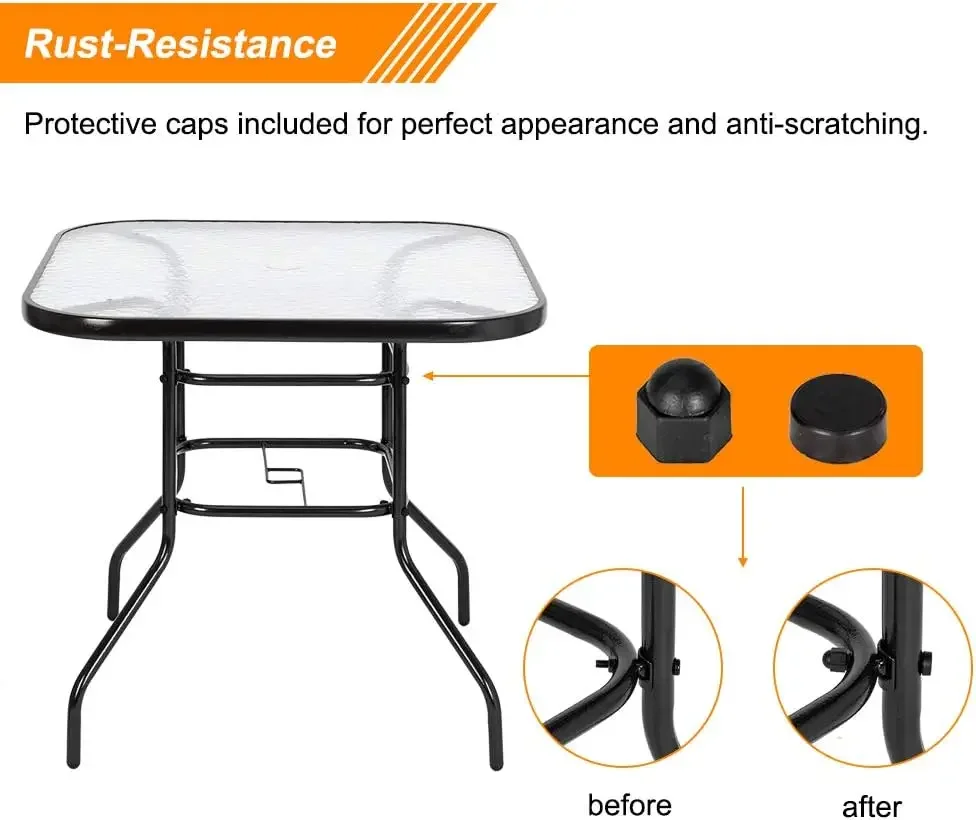 Rust-Resistance

Protective caps included for perfect appearance and anti-scratching.

before

after