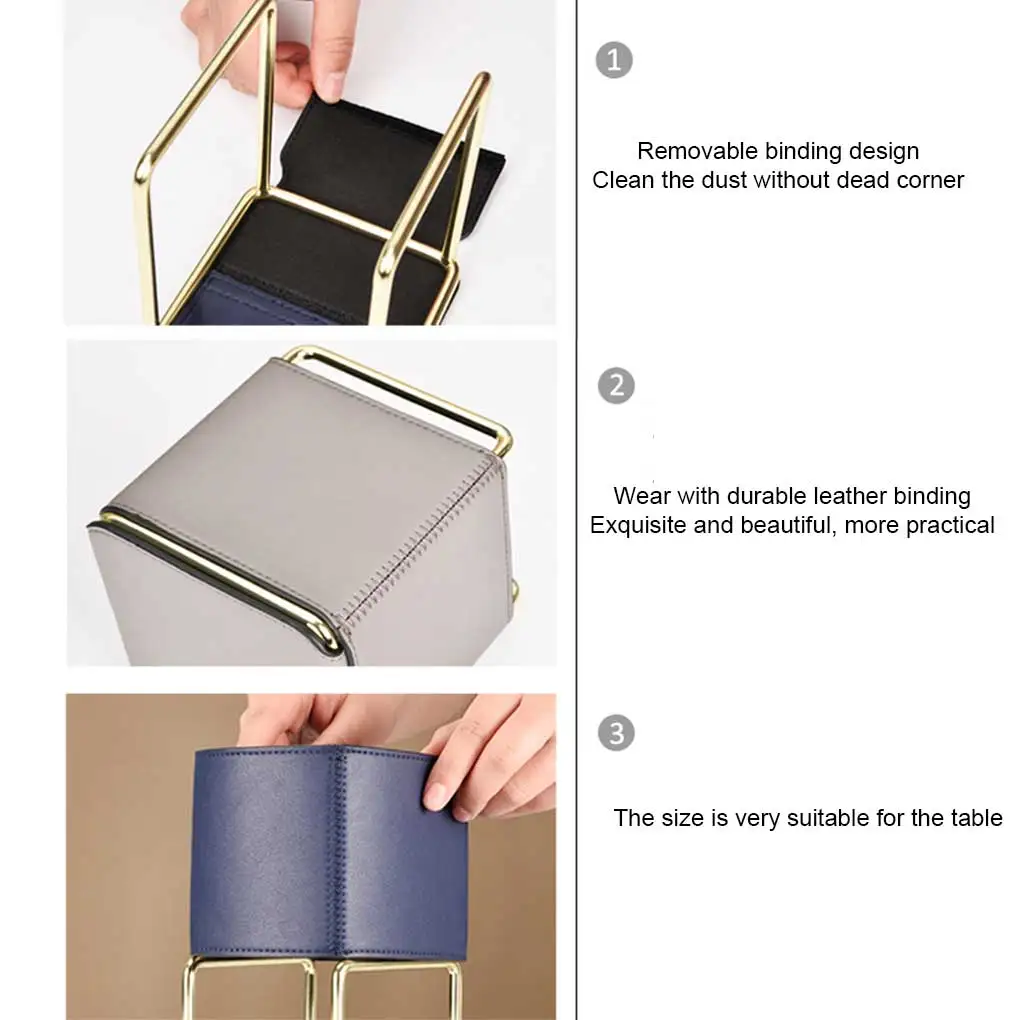 1

Removable binding design
Clean the dust without dead corner

2

Wear with durable leather binding
Exquisite and beautiful, more practical

3

The size is very suitable for the table